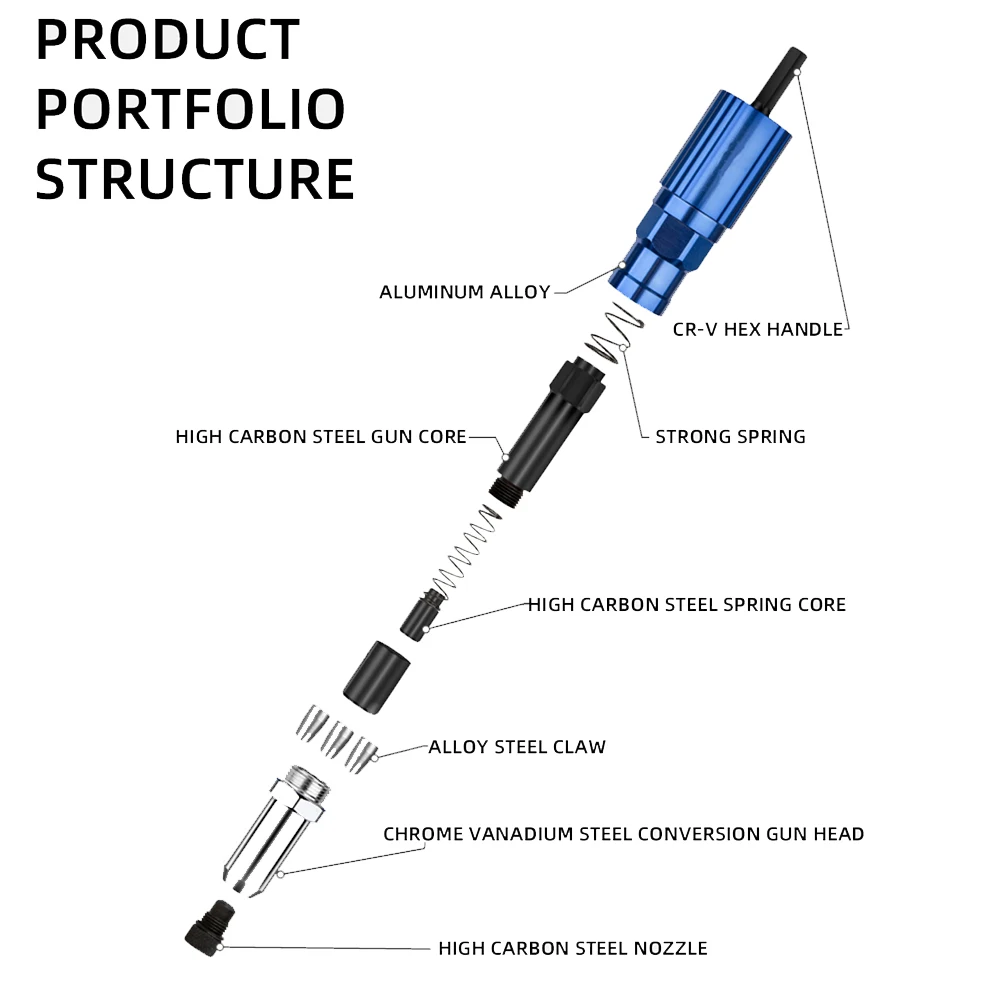 PRODUCT PORTFOLIO STRUCTURE

ALUMINUM ALLOY

CR-V HEX HANDLE

HIGH CARBON STEEL GUN CORE

STRONG SPRING

HIGH CARBON STEEL SPRING CORE

ALLOY STEEL CLAW

CHROME VANADIUM STEEL CONVERSION GUN HEAD

HIGH CARBON STEEL NOZZLE