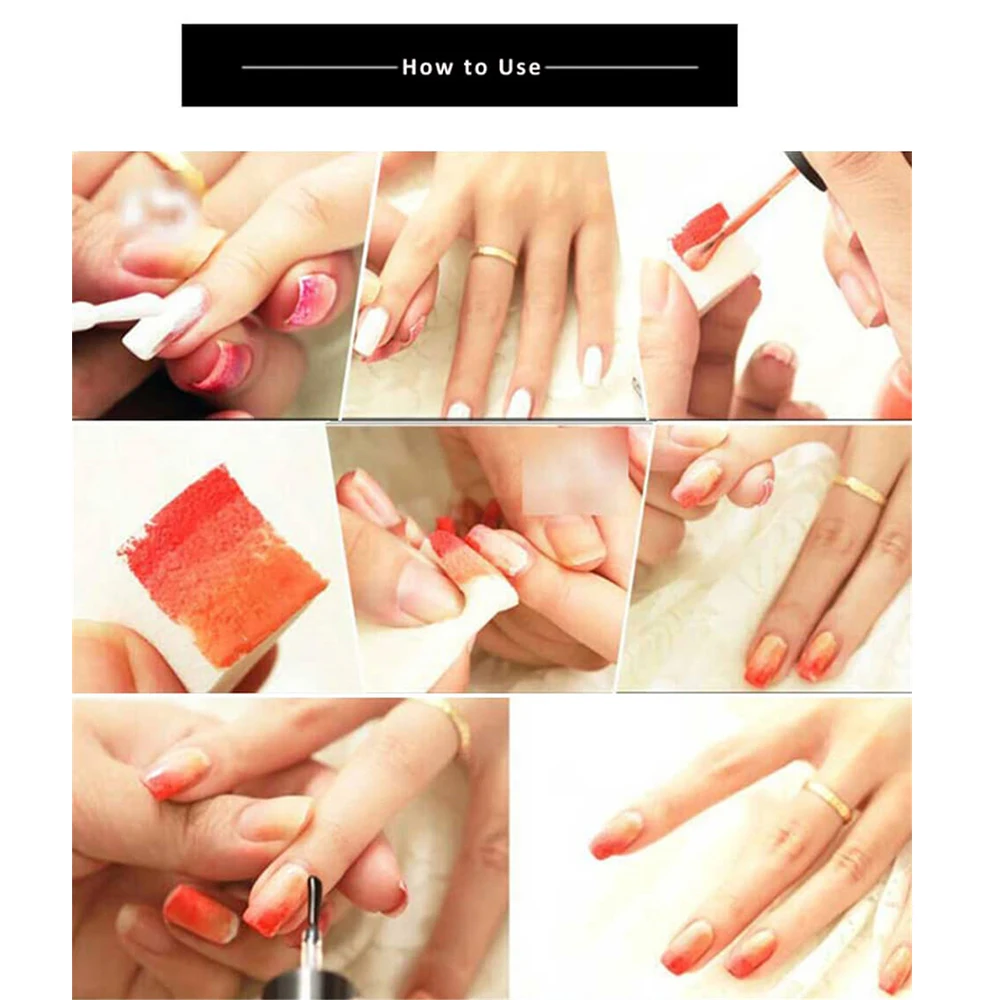 How to Use