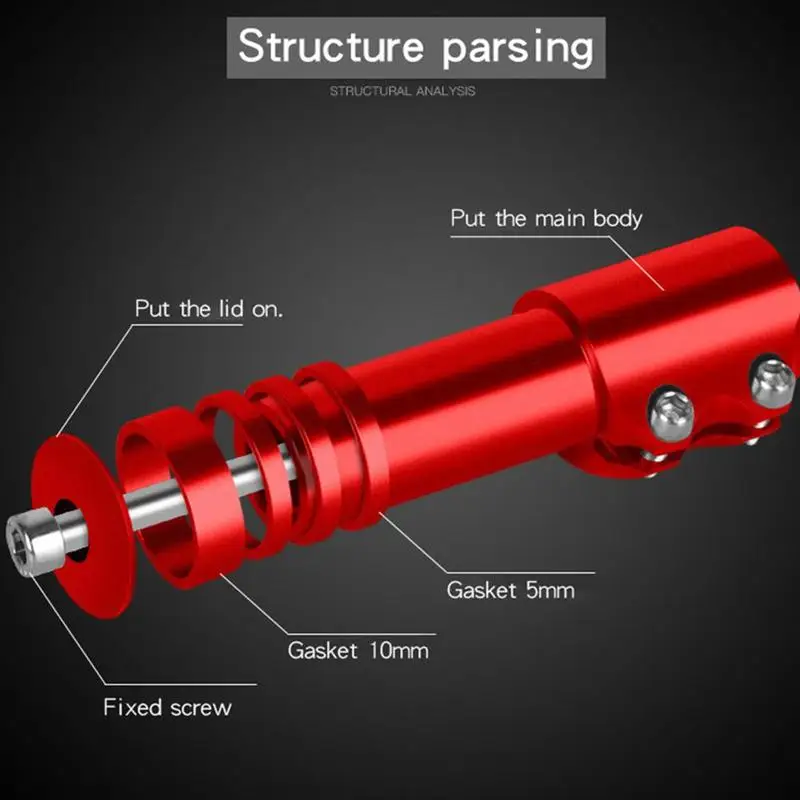 Structure parsing

STRUCTURAL ANALYSIS

Put the main body

Put the lid on.

Gasket 5mm

Gasket 10mm

Fixed screw