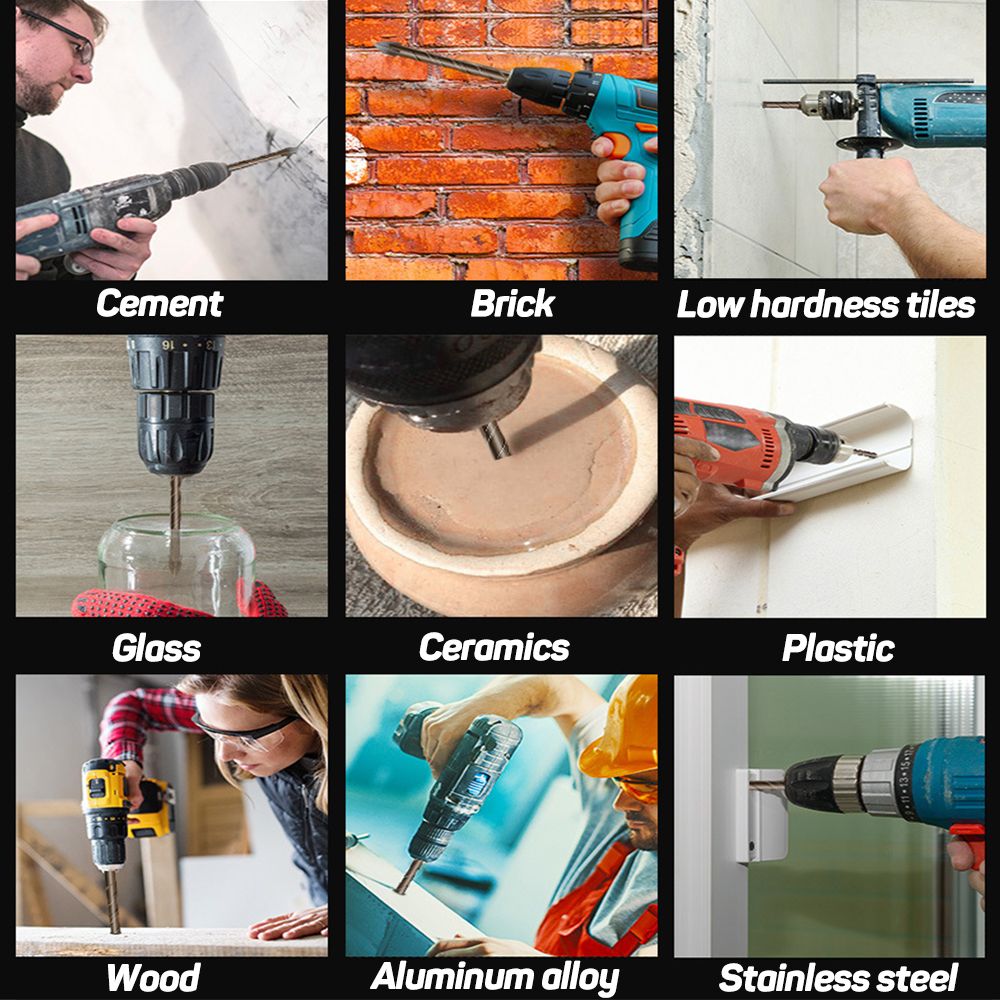 Cement

Brick

Low hardness tiles

Glass

Ceramics

Plastic

Wood

Aluminum alloy

Stainless steel