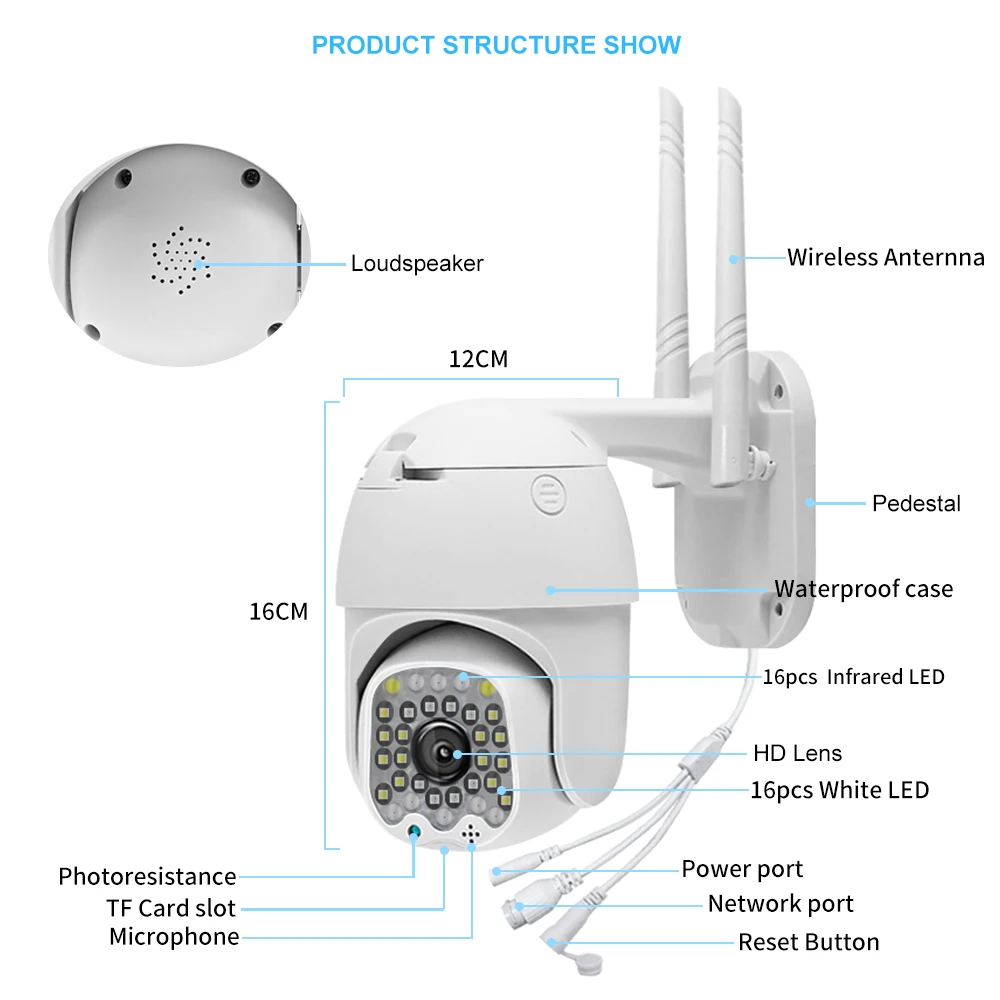 PRODUCT STRUCTURE SHOW

Loudspeaker

Wireless Anternna

12CM

Pedestal

16CM

Waterproof case

16pcs Infrared LED

HD Lens

16pcs White LED

Photoresistance

TF Card slot

Microphone

Power port

Network port

Reset Button