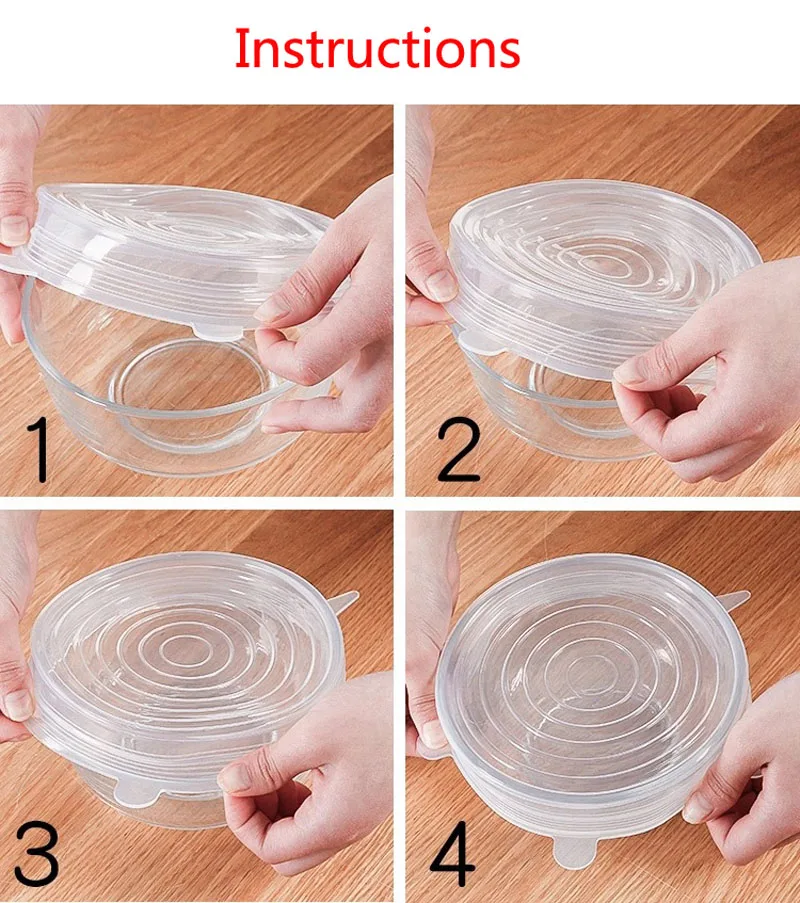 Instructions

1

2

3

4