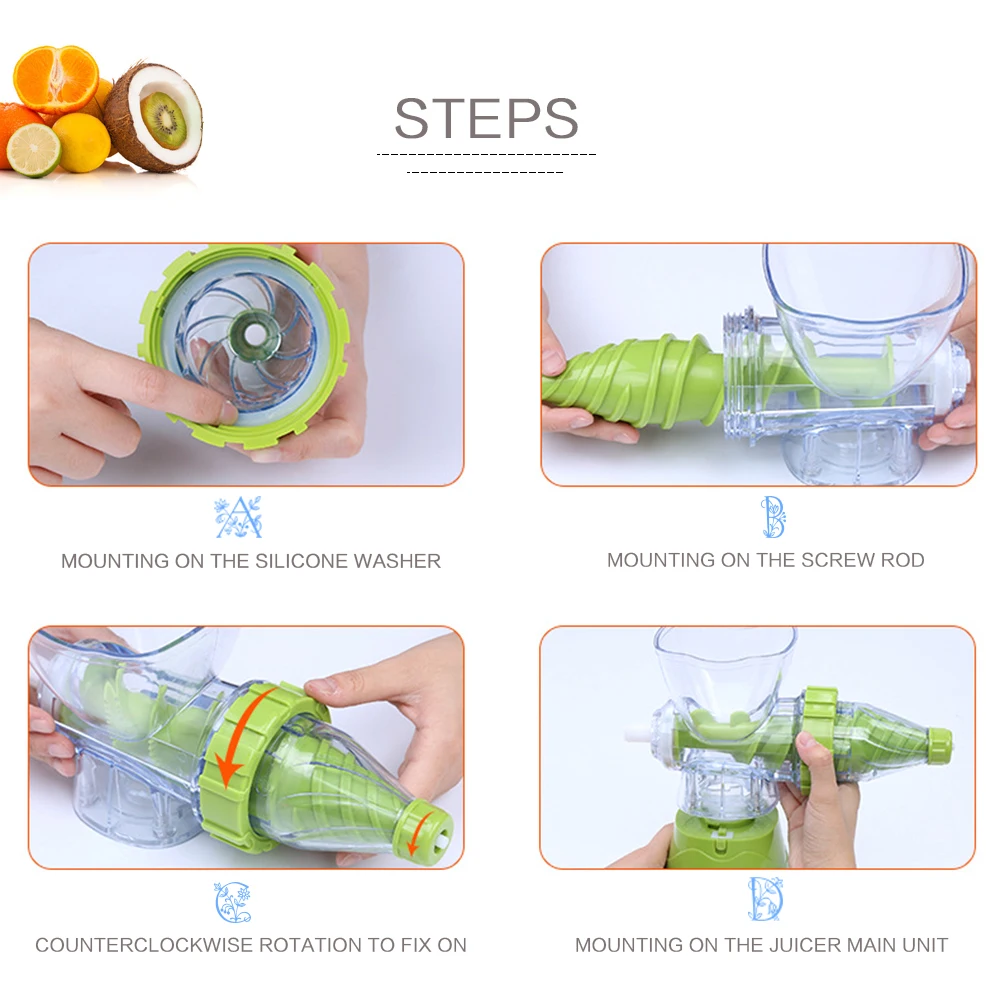 STEPS

A
MOUNTING ON THE SILICONE WASHER

B
MOUNTING ON THE SCREW ROD

C
COUNTERCLOCKWISE ROTATION TO FIX ON

D
MOUNTING ON THE JUICER MAIN UNIT