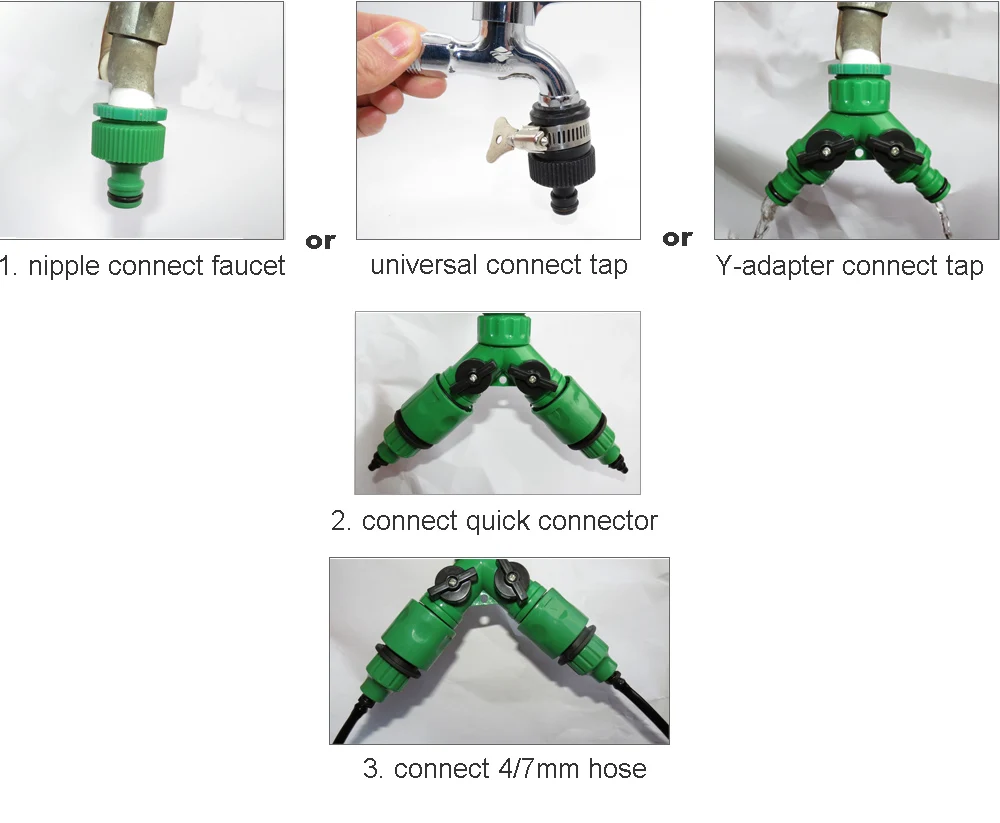 1. nipple connect faucet

or

universal connect tap

or

Y-adapter connect tap

2. connect quick connector

3. connect 4/7mm hose