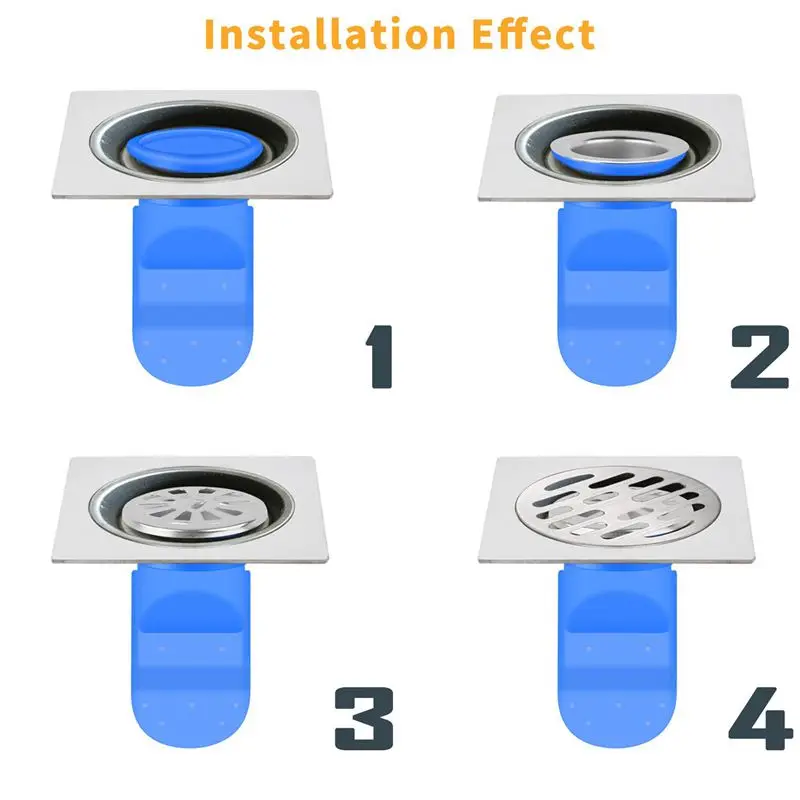 Installation Effect

1

2

3

4