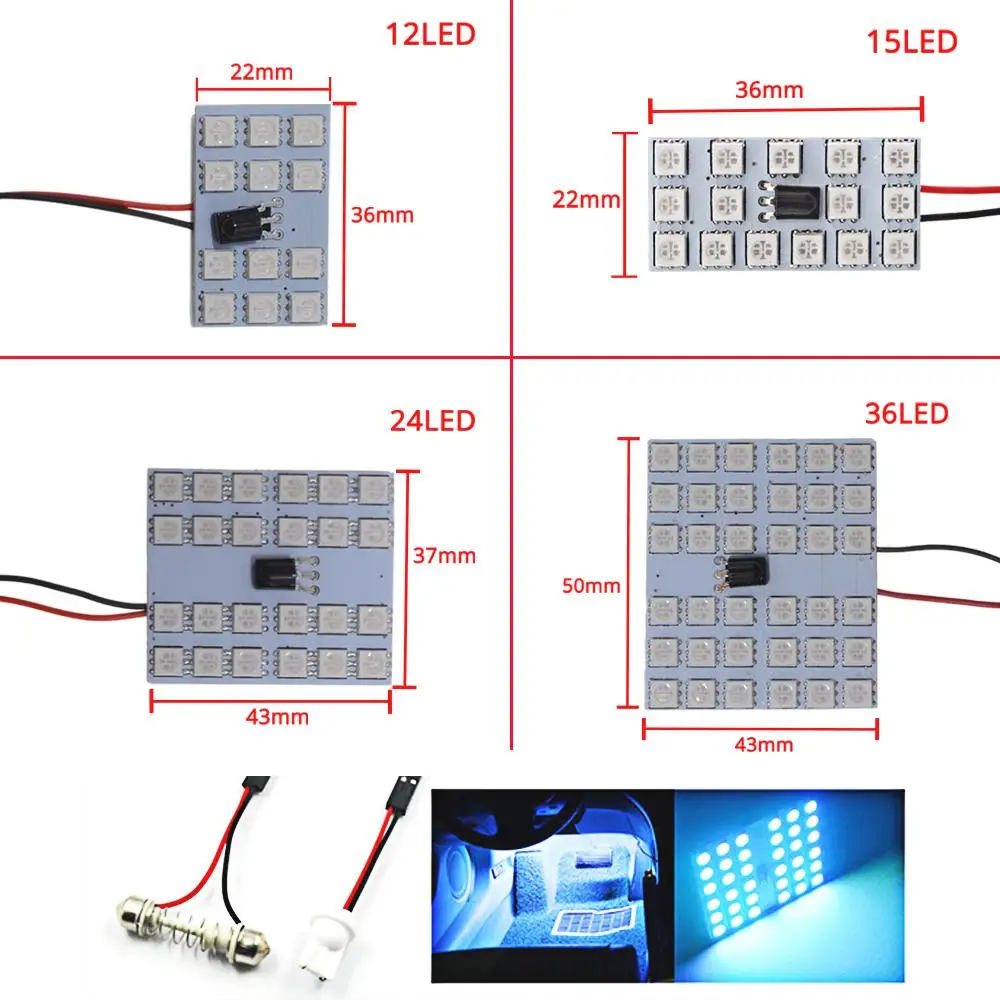 12LED
22mm
36mm

15LED
36mm
22mm

24LED
37mm
43mm

36LED
50mm
43mm