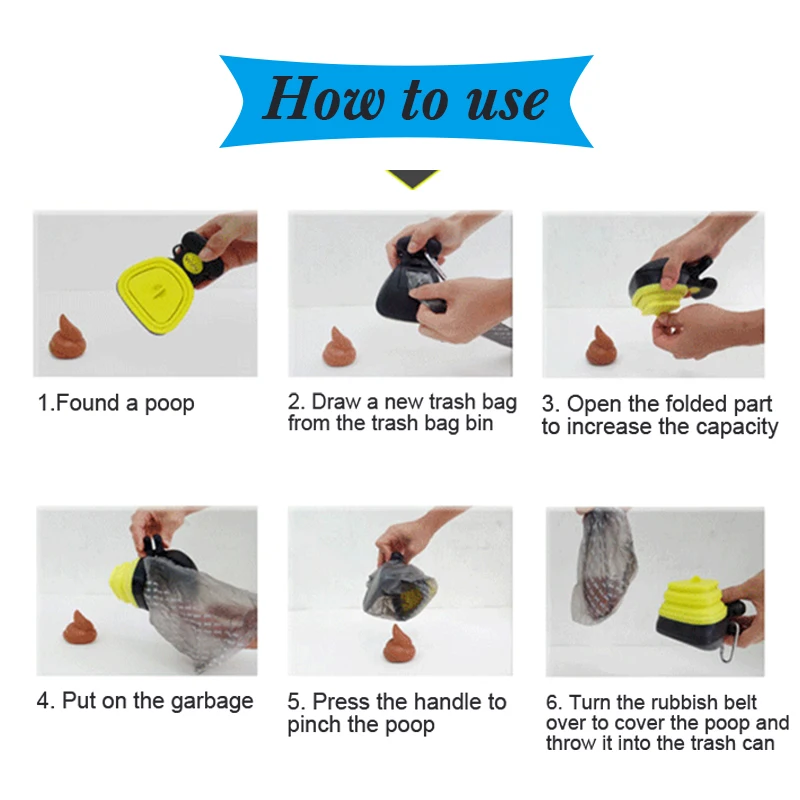 How to use

1.Found a poop

2. Draw a new trash bag from the trash bag bin

3. Open the folded part to increase the capacity

4. Put on the garbage

5. Press the handle to pinch the poop

6. Turn the rubbish belt over to cover the poop and throw it into the trash can