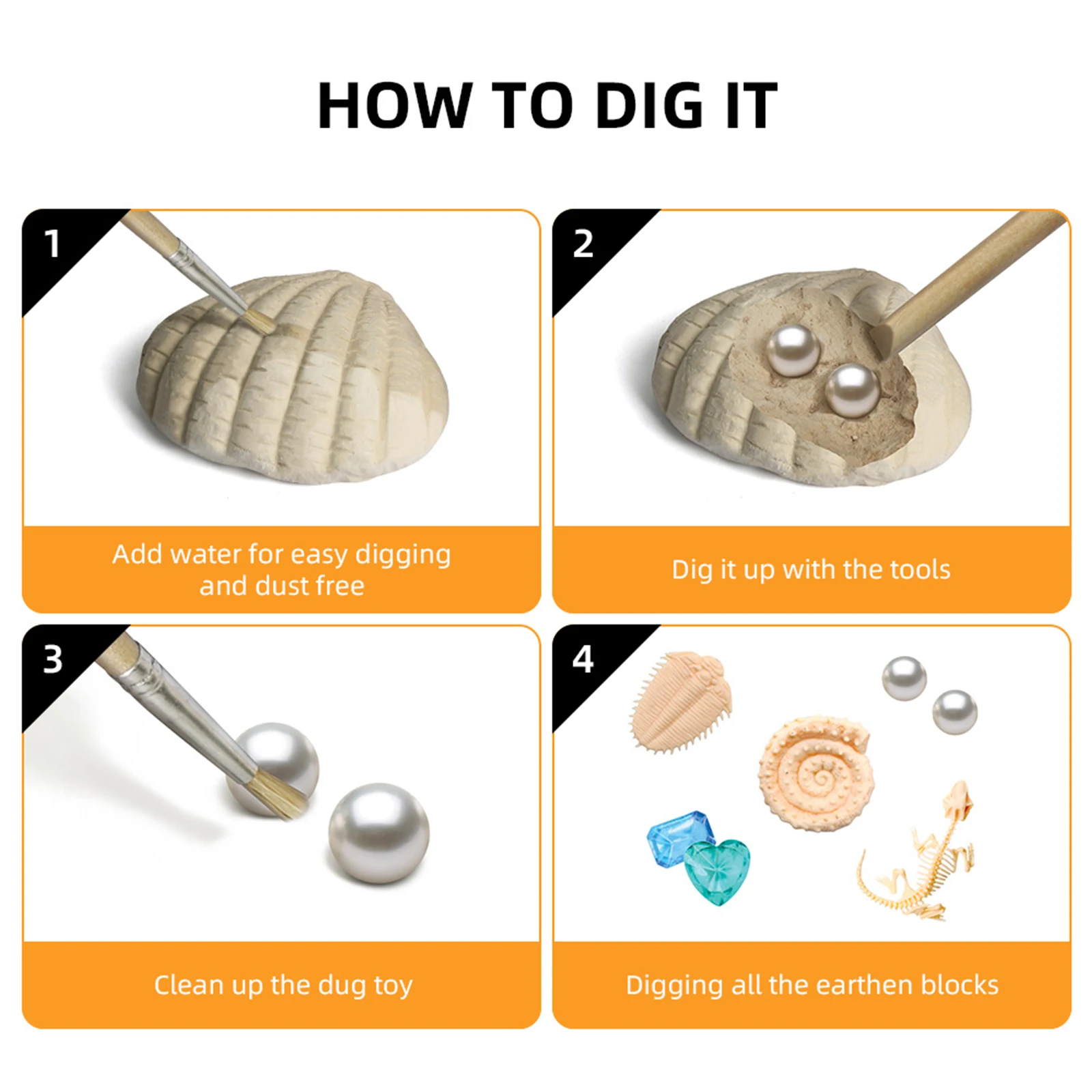 HOW TO DIG IT

1

Add water for easy digging and dust free

2

Dig it up with the tools

3

Clean up the dug toy

4

Digging all the earthen blocks