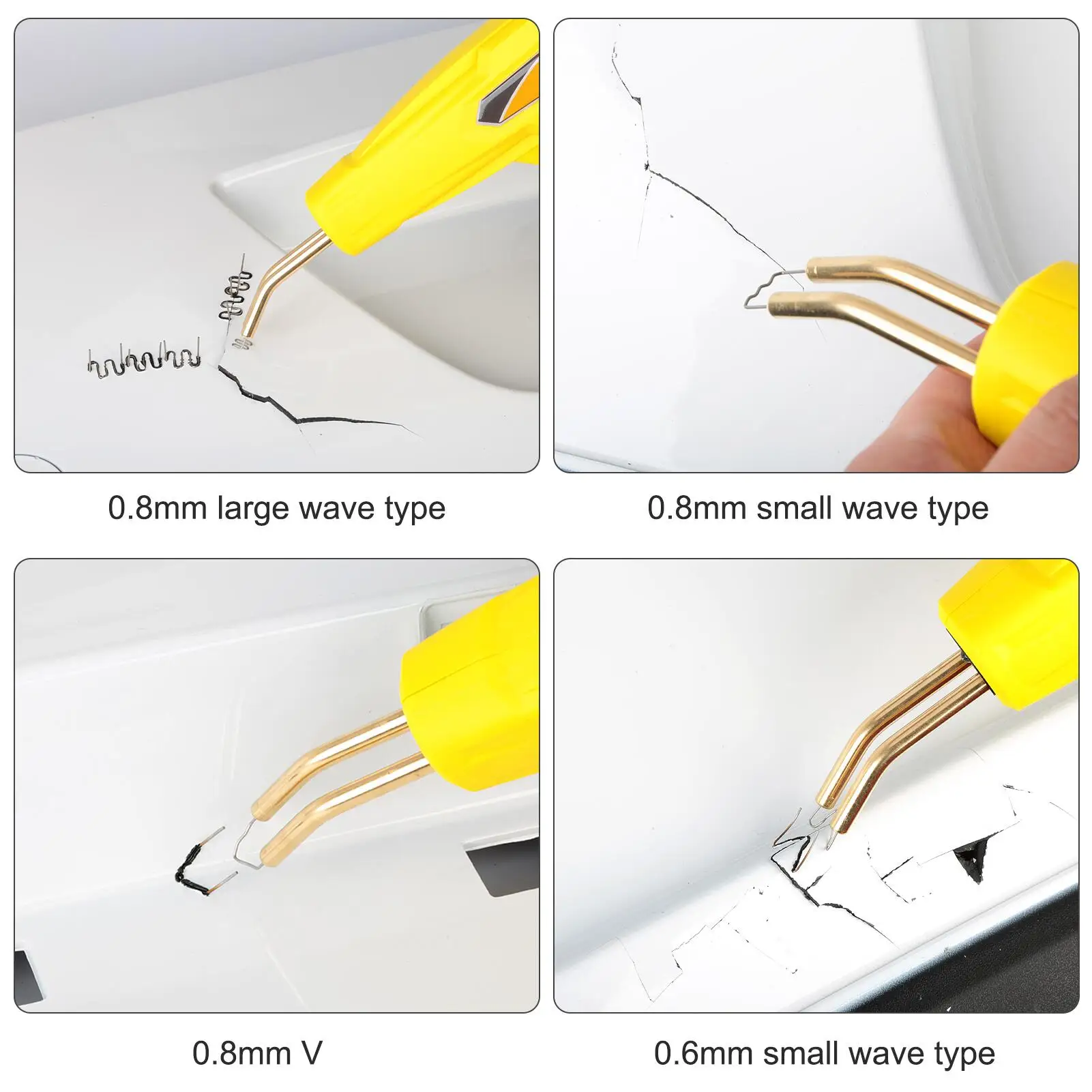 0.8mm large wave type

0.8mm small wave type

0.8mm V

0.6mm small wave type