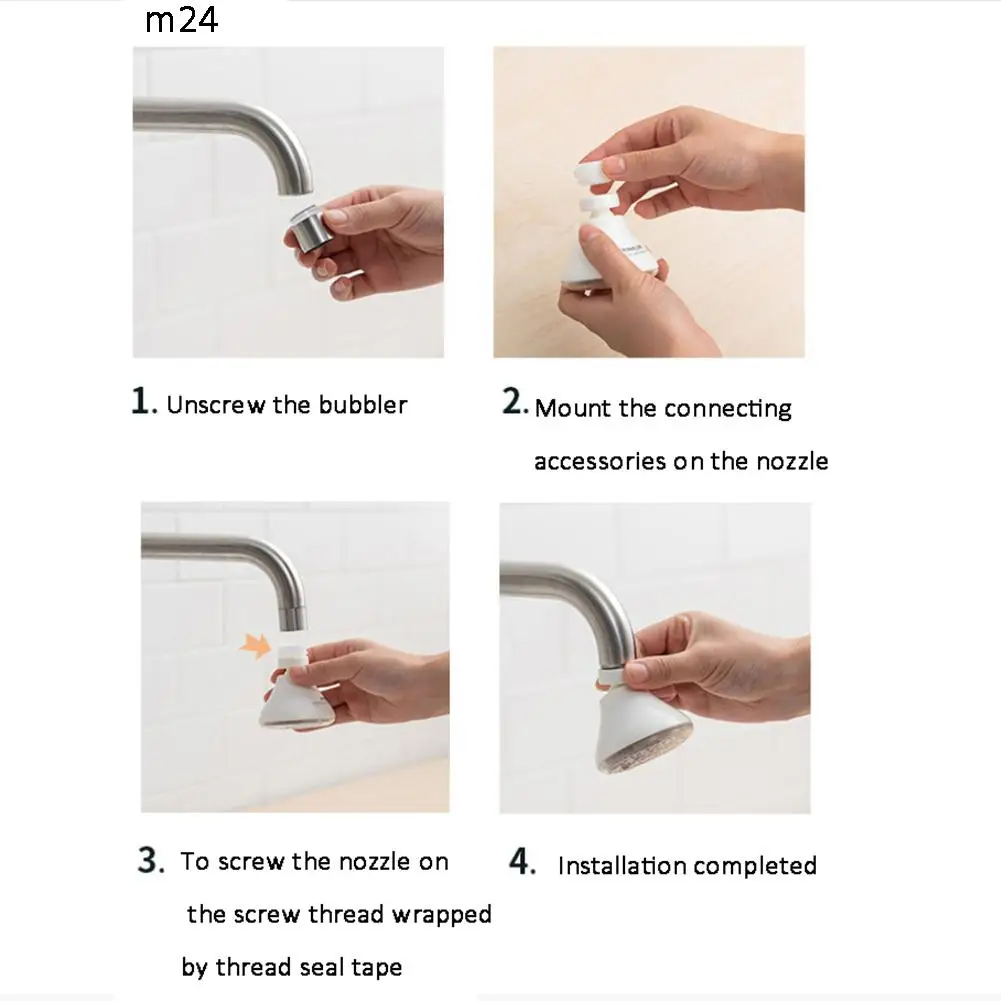 m24

1. Unscrew the bubbler

2. Mount the connecting accessories on the nozzle

3. To screw the nozzle on the screw thread wrapped by thread seal tape

4. Installation completed