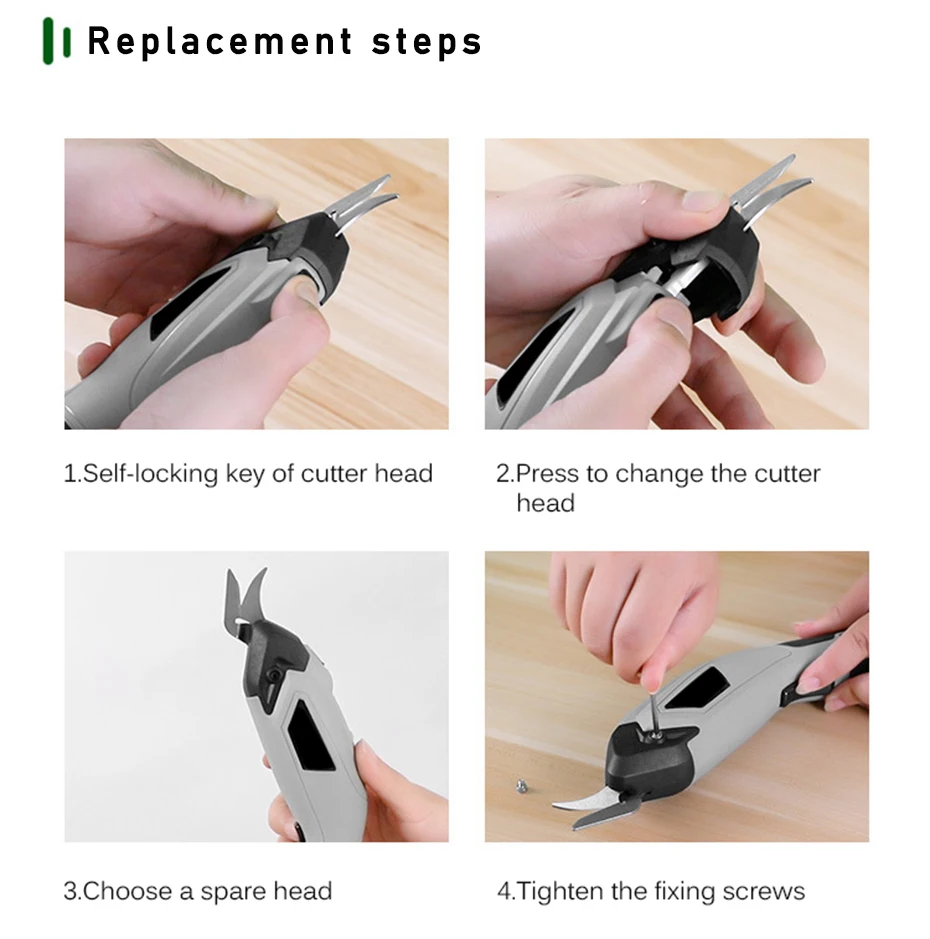 Replacement steps

1.Self-locking key of cutter head

2.Press to change the cutter head

3.Choose a spare head

4.Tighten the fixing screws