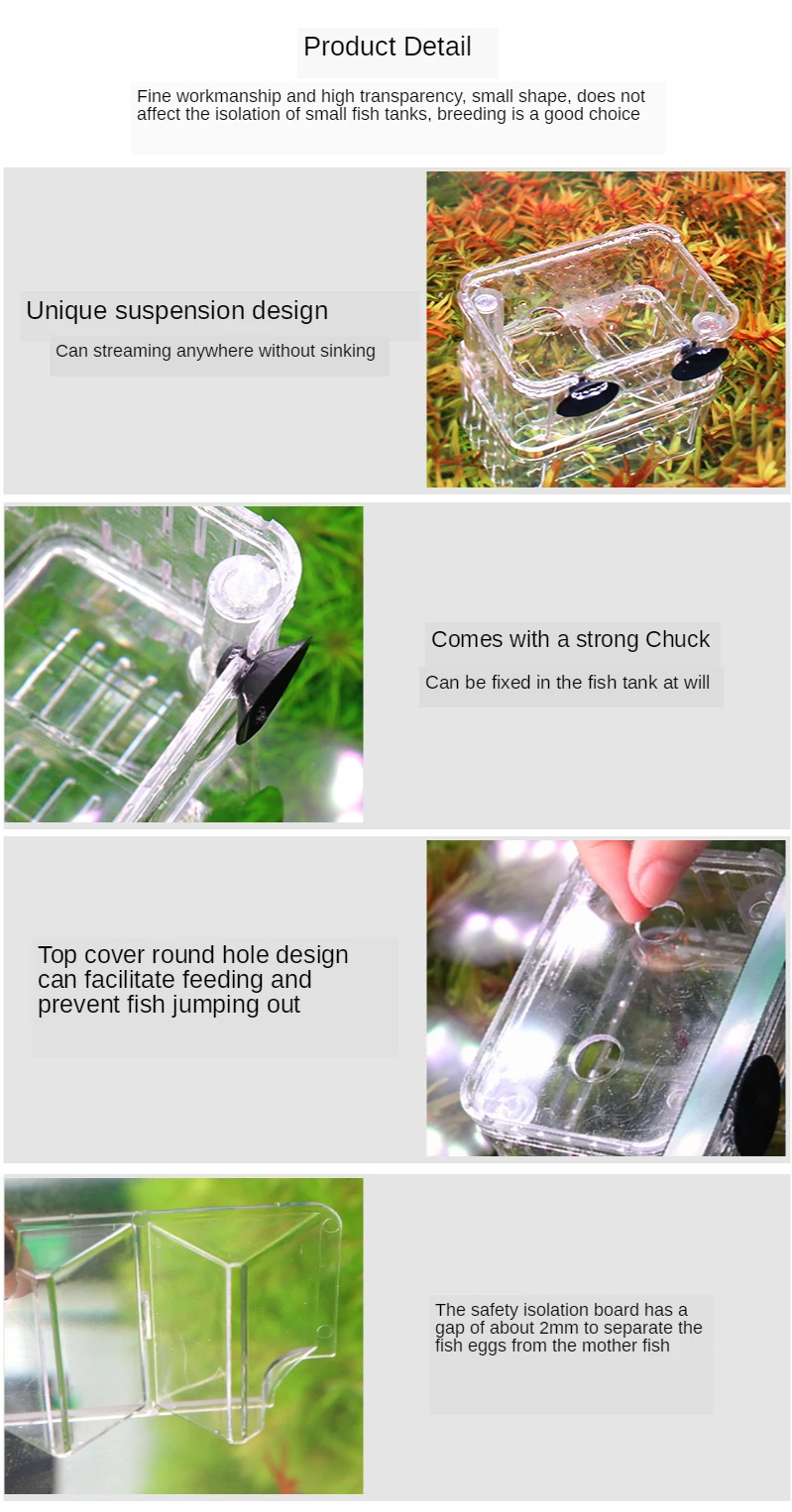 Product Detail

Fine workmanship and high transparency, small shape, does not affect the isolation of small fish tanks, breeding is a good choice

Unique suspension design

Can streaming anywhere without sinking

Comes with a strong Chuck

Can be fixed in the fish tank at will

Top cover round hole design can facilitate feeding and prevent fish jumping out

The safety isolation board has a gap of about 2mm to separate the fish eggs from the mother fish