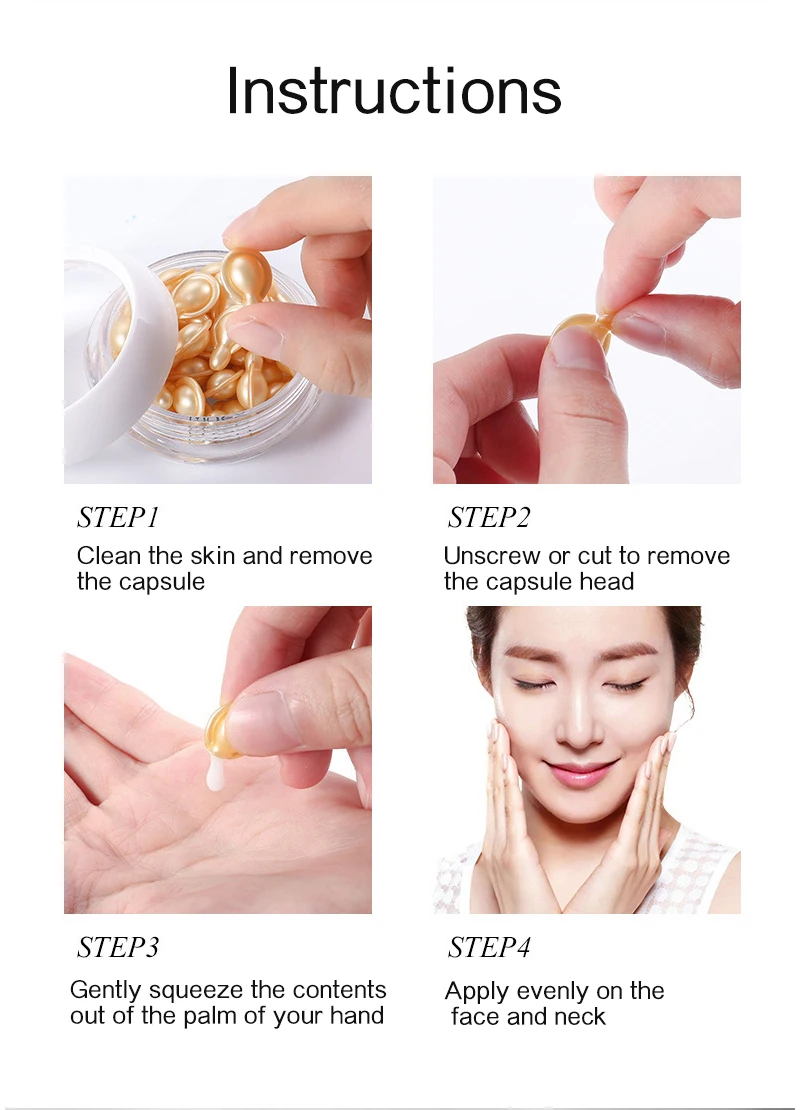 Instructions

STEP1
Clean the skin and remove the capsule

STEP2
Unscrew or cut to remove the capsule head

STEP3
Gently squeeze the contents out of the palm of your hand

STEP4
Apply evenly on the face and neck