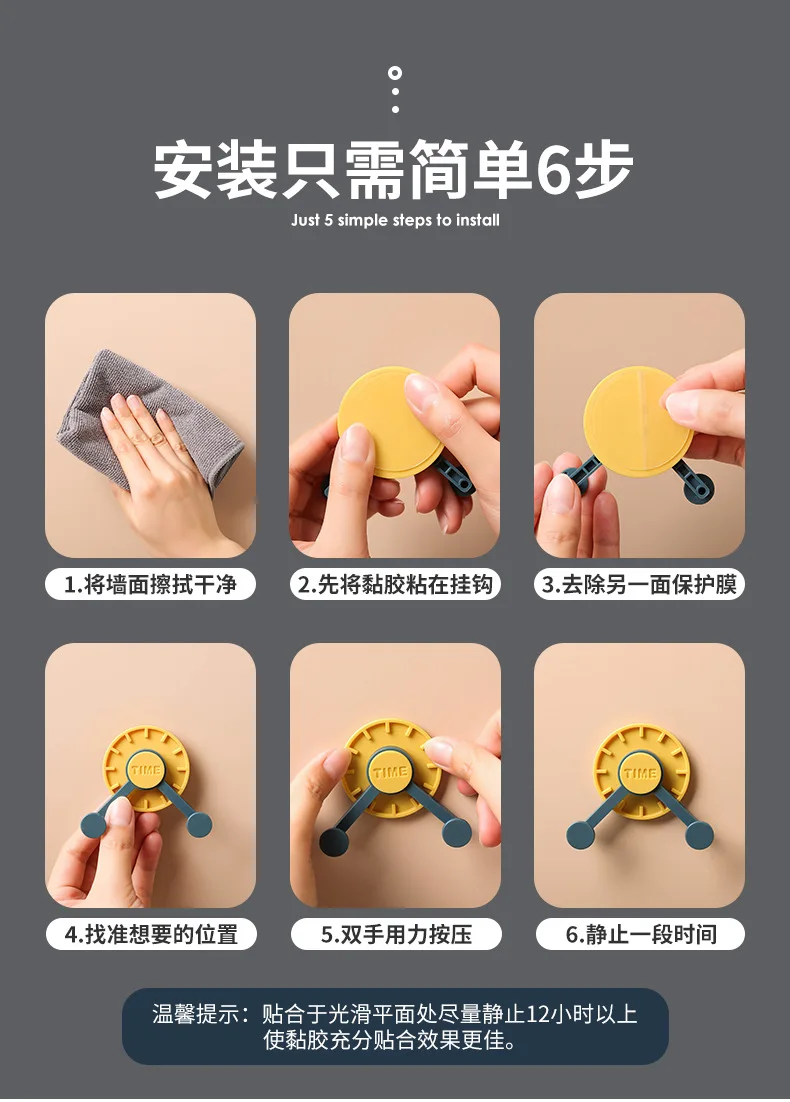 安装只需简单6步
Just 5 simple steps to install

1.将墙面擦拭干净

2.先将黏胶粘在挂钩

3.去除另一面保护膜

TIME

4.找准想要的位置

TIME

5.双手用力按压

TIME

6.静止一段时间

温馨提示：贴合于光滑平面处尽量静止12小时以上使黏胶充分贴合效果更佳。