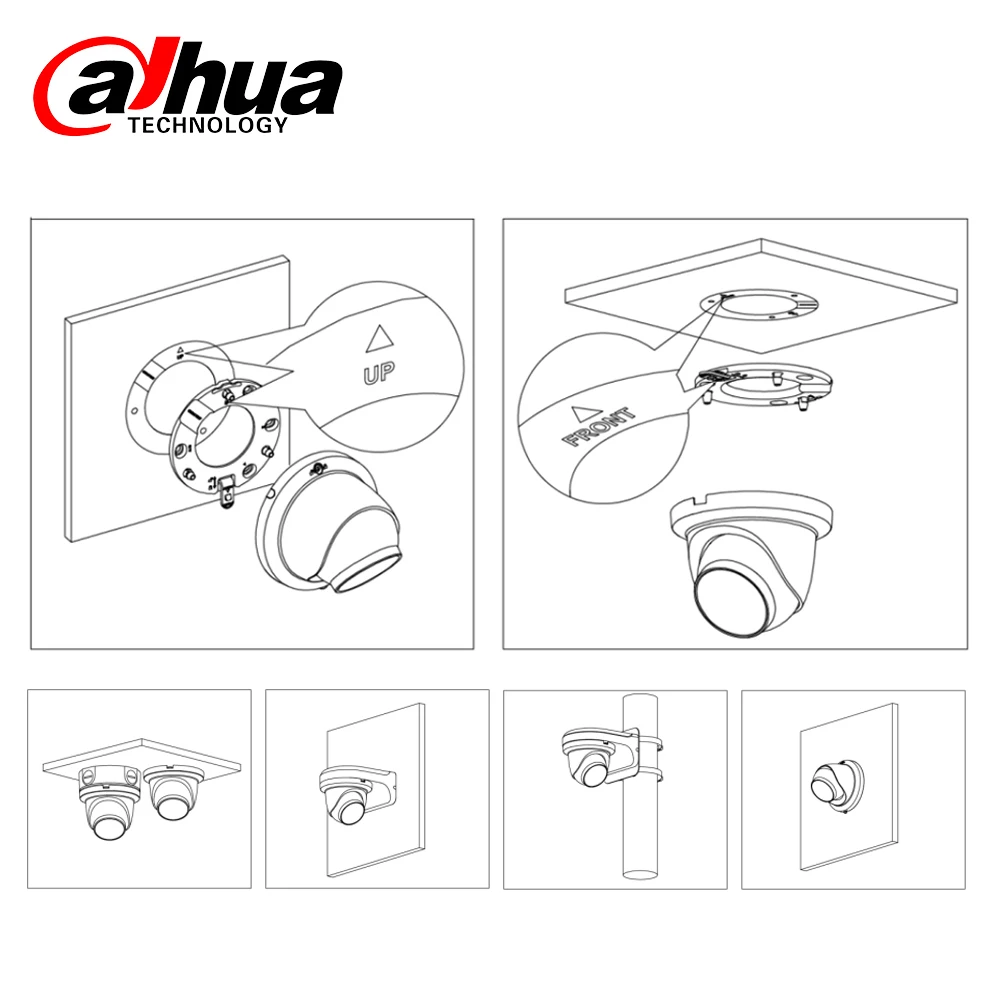 alhua
TECHNOLOGY

UP

FRONT