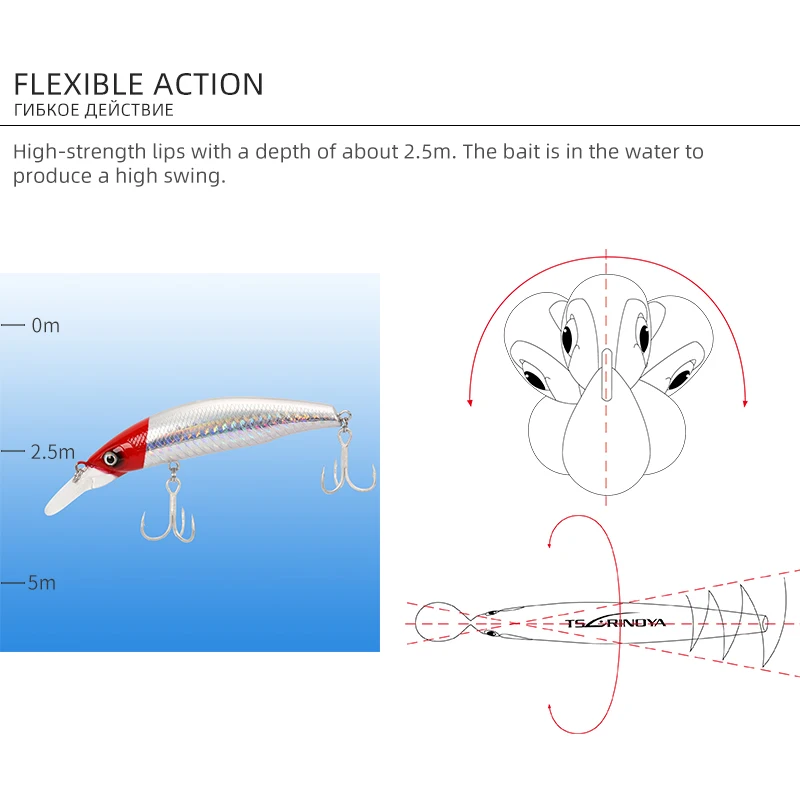 FLEXIBLE ACTION
ГИБКОЕ ДЕЙСТВИЕ

High-strength lips with a depth of about 2.5m. The bait is in the water to produce a high swing.

0m
2.5m
5m

TSURINOYA