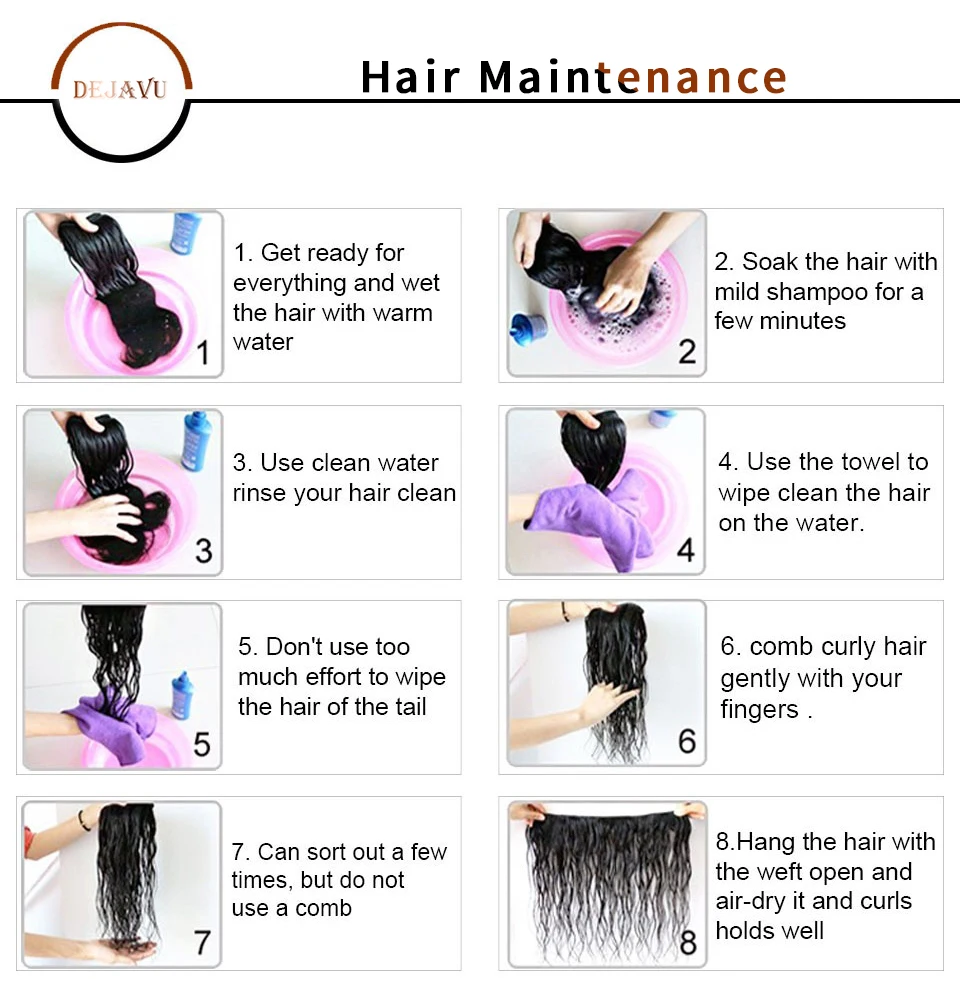 DEJAVU

Hair Maintenance

1

1. Get ready for everything and wet the hair with warm water

2

2. Soak the hair with mild shampoo for a few minutes

3

3. Use clean water rinse your hair clean

4

4. Use the towel to wipe clean the hair on the water.

5

5. Don't use too much effort to wipe the hair of the tail

6

6. comb curly hair gently with your fingers .

7

7. Can sort out a few times, but do not use a comb

8

8.Hang the hair with the weft open and air-dry it and curls holds well