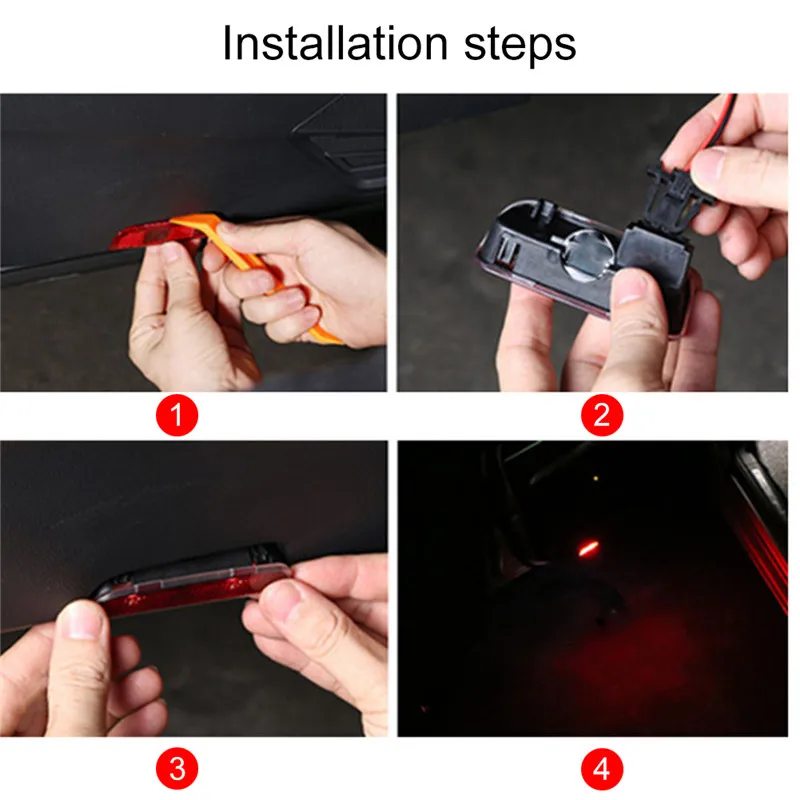 Installation steps

1

2

3

4