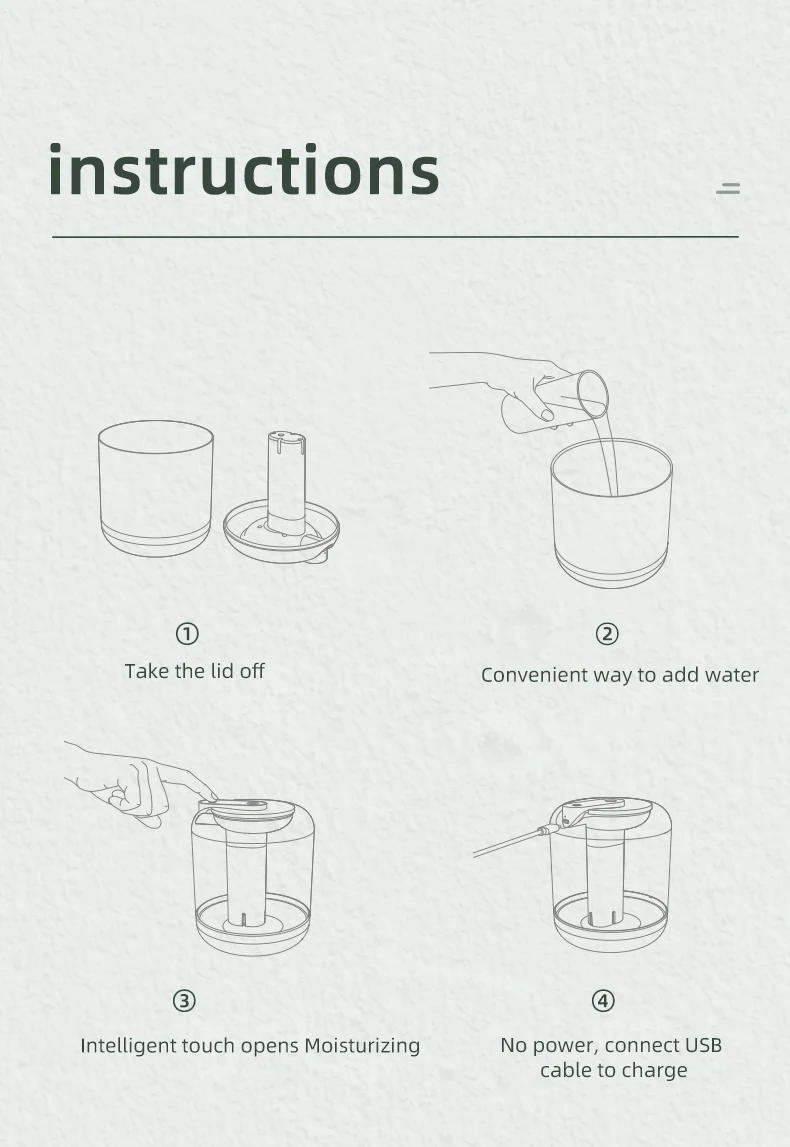 instructions

①
Take the lid off

②
Convenient way to add water

③
Intelligent touch opens Moisturizing

④
No power, connect USB cable to charge