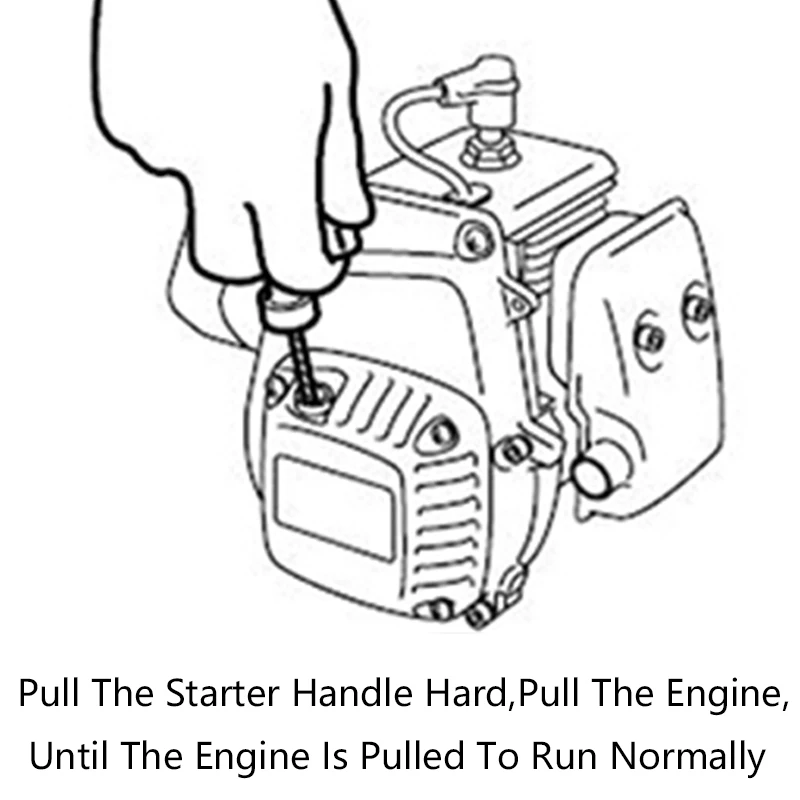 Pull The Starter Handle Hard,Pull The Engine,
Until The Engine Is Pulled To Run Normally