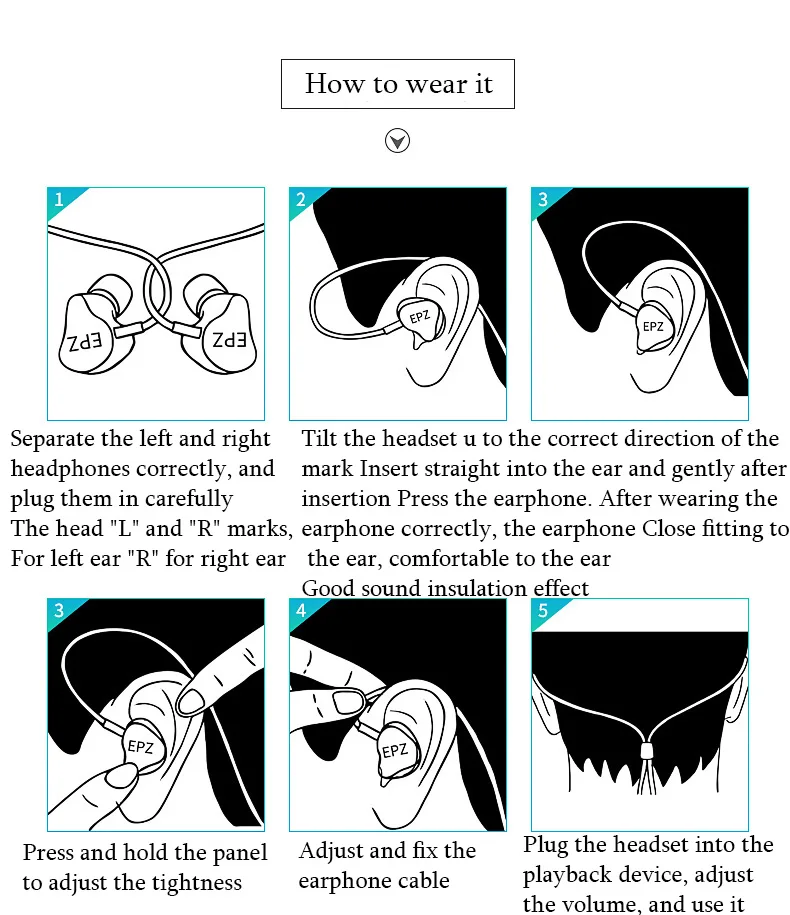 How to wear it

1

EPZ EPZ

2

EPZ

3

EPZ

Separate the left and right headphones correctly, and plug them in carefully
The head "L" and "R" marks, For left ear "R" for right ear

Tilt the headset u to the correct direction of the mark Insert straight into the ear and gently after insertion Press the earphone. After wearing the earphone correctly, the earphone Close fitting to the ear, comfortable to the ear
Good sound insulation effect

3

EPZ

4

EPZ

5

Press and hold the panel to adjust the tightness

Adjust and fix the earphone cable

Plug the headset into the playback device, adjust the volume, and use it