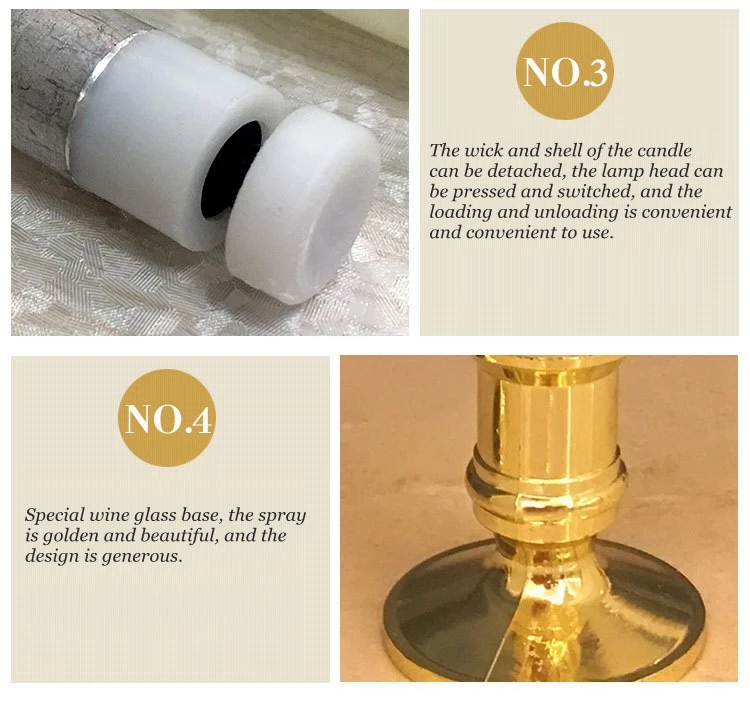 NO.3

The wick and shell of the candle can be detached, the lamp head can be pressed and switched, and the loading and unloading is convenient and convenient to use.

NO.4

Special wine glass base, the spray is golden and beautiful, and the design is generous.