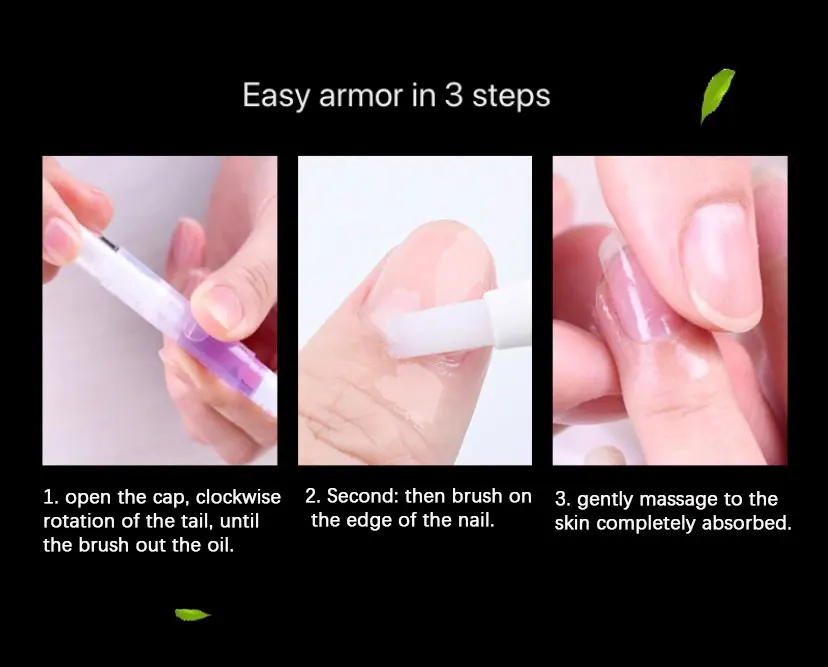 Easy armor in 3 steps

1. open the cap, clockwise rotation of the tail, until the brush out the oil.

2. Second: then brush on the edge of the nail.

3. gently massage to the skin completely absorbed.