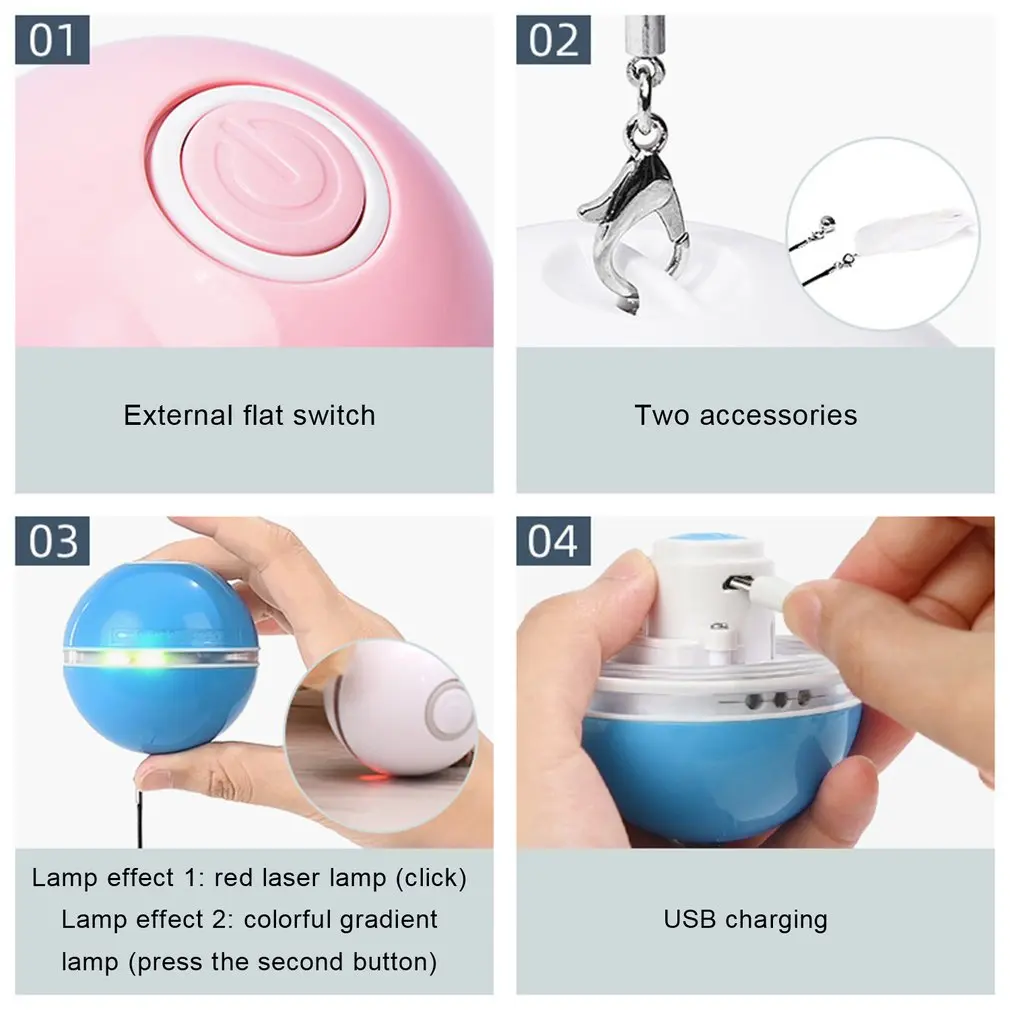 01

External flat switch

02

Two accessories

03

Lamp effect 1: red laser lamp (click)
Lamp effect 2: colorful gradient lamp (press the second button)

04

USB charging