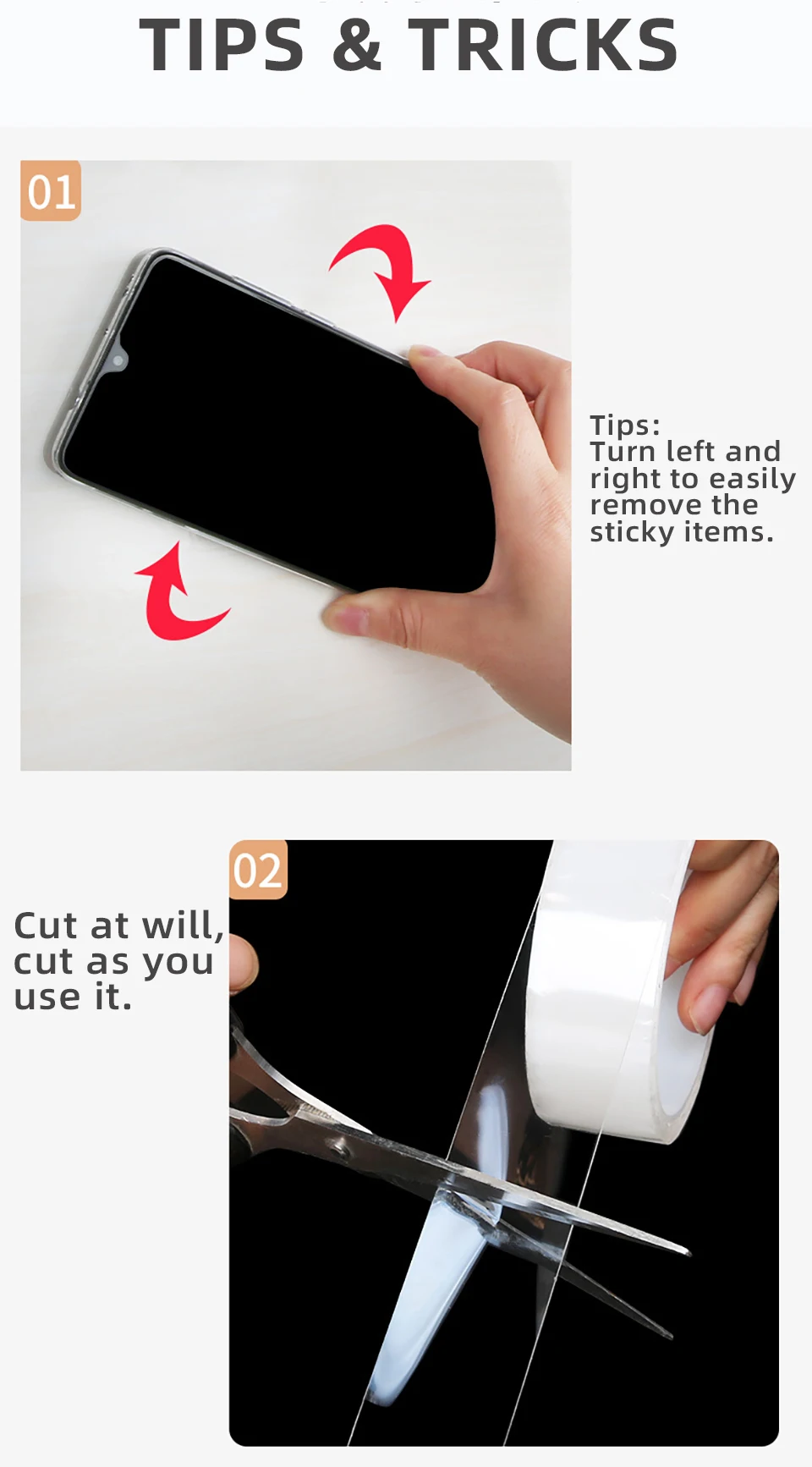 TIPS & TRICKS

01

Tips:
Turn left and right to easily remove the sticky items.

02

Cut at will, cut as you use it.