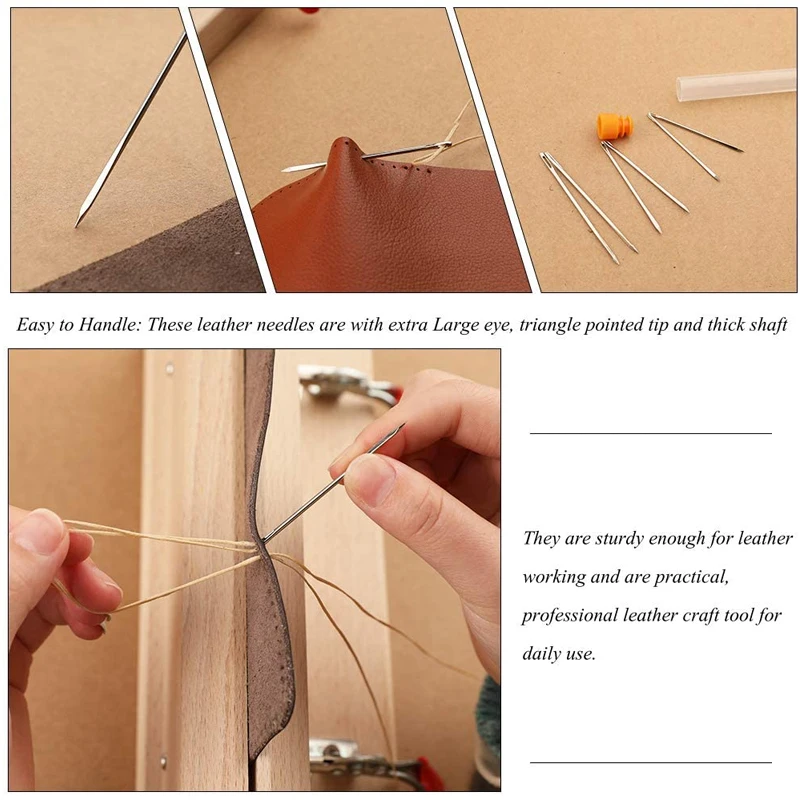 Easy to Handle: These leather needles are with extra Large eye, triangle pointed tip and thick shaft

They are sturdy enough for leather working and are practical, professional leather craft tool for daily use.