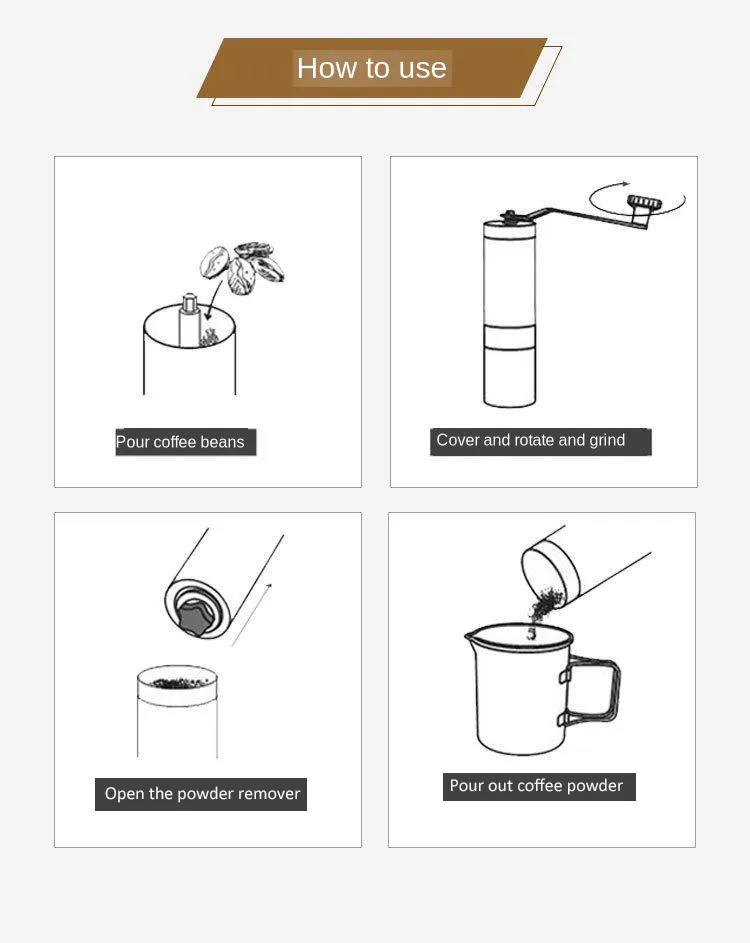 How to use

Pour coffee beans

Cover and rotate and grind

Open the powder remover

Pour out coffee powder