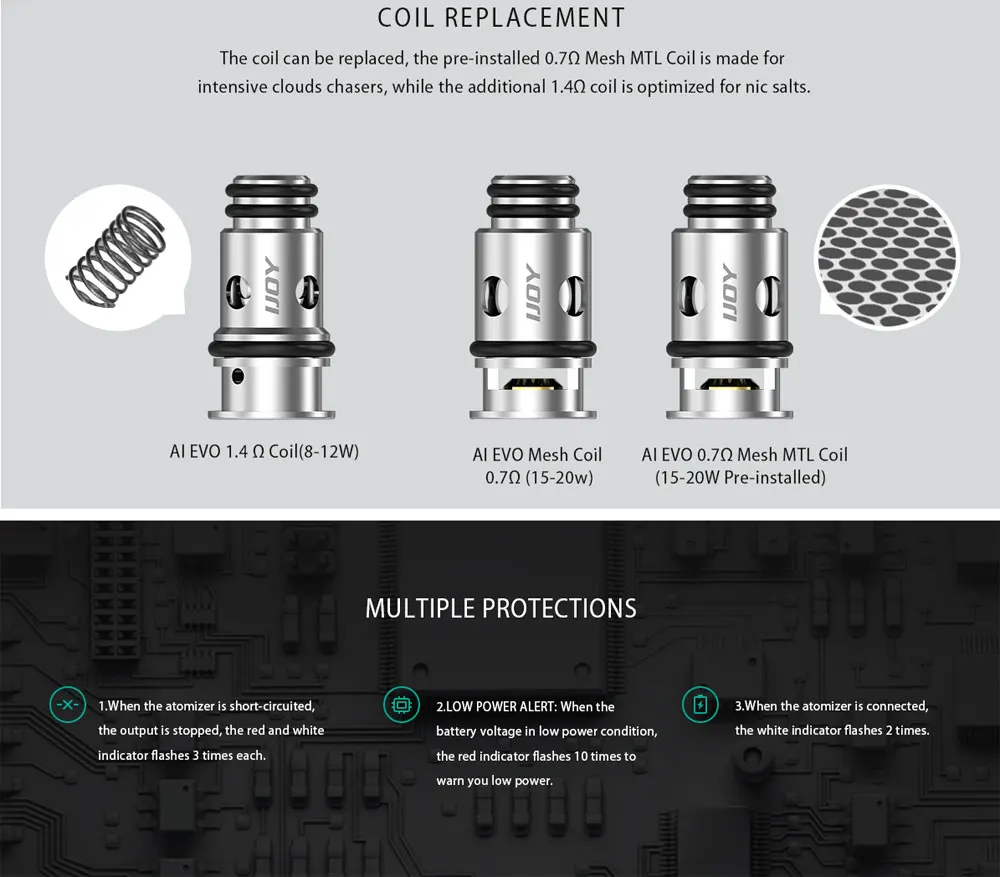 COIL REPLACEMENT

The coil can be replaced, the pre-installed 0.7Ω Mesh MTL Coil is made for intensive clouds chasers, while the additional 1.4Ω coil is optimized for nic salts.

IJOY

IJOY

IJOY

AI EVO 1.4 Ω Coil(8-12W)

AI EVO Mesh Coil 0.7Ω (15-20w)

AI EVO 0.7Ω Mesh MTL Coil (15-20W Pre-installed)

MULTIPLE PROTECTIONS

1.When the atomizer is short-circuited, the output is stopped, the red and white indicator flashes 3 times each.

2.LOW POWER ALERT: When the battery voltage in low power condition, the red indicator flashes 10 times to warn you low power.

3.When the atomizer is connected, the white indicator flashes 2 times.