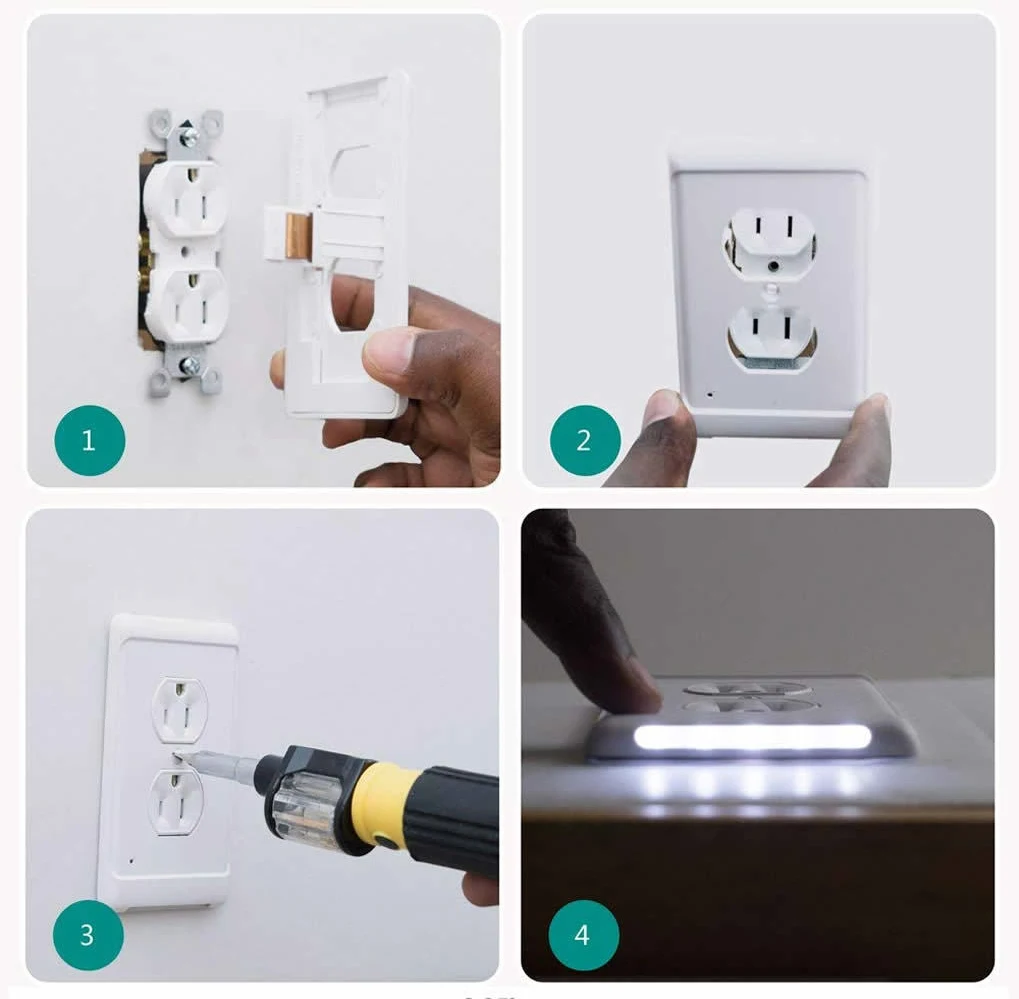 1

2

3

4