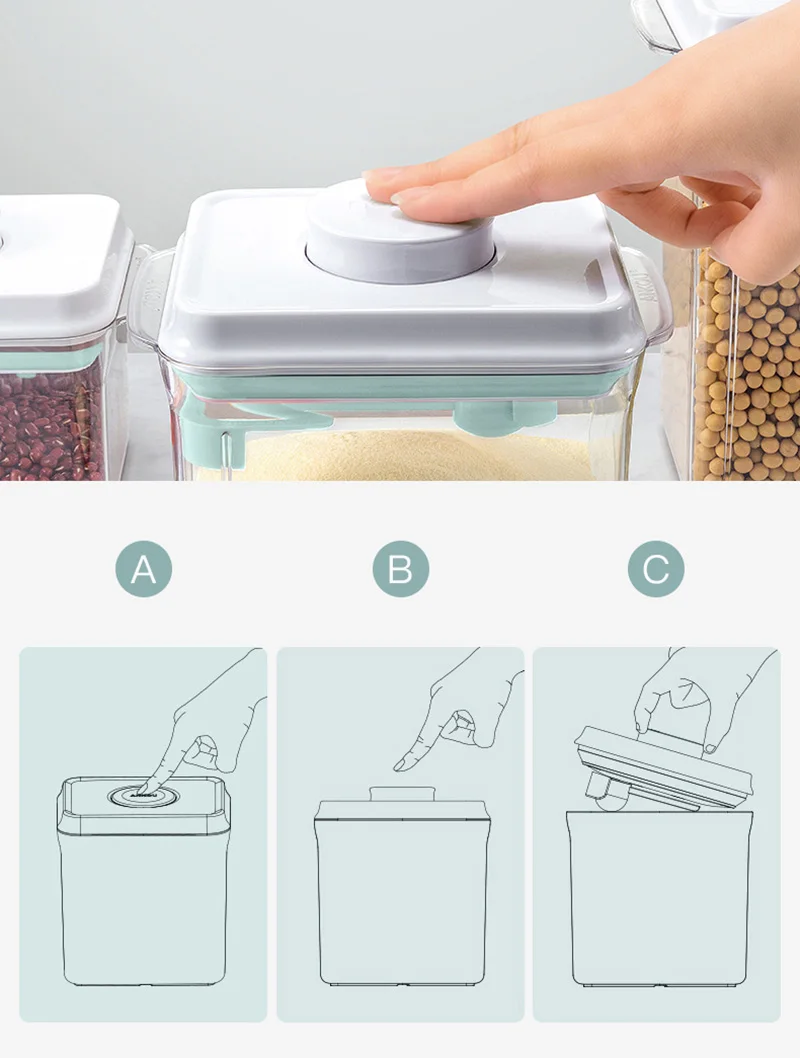 A

B

C