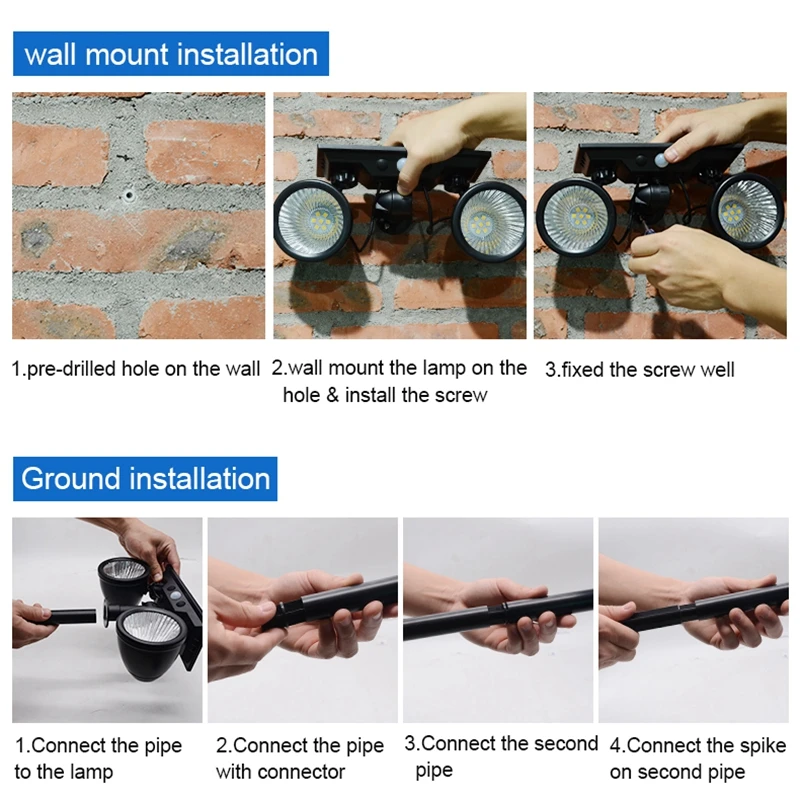 wall mount installation

1.pre-drilled hole on the wall

2.wall mount the lamp on the hole & install the screw

3.fixed the screw well

Ground installation

1.Connect the pipe to the lamp

2.Connect the pipe with connector

3.Connect the second pipe

4.Connect the spike on second pipe