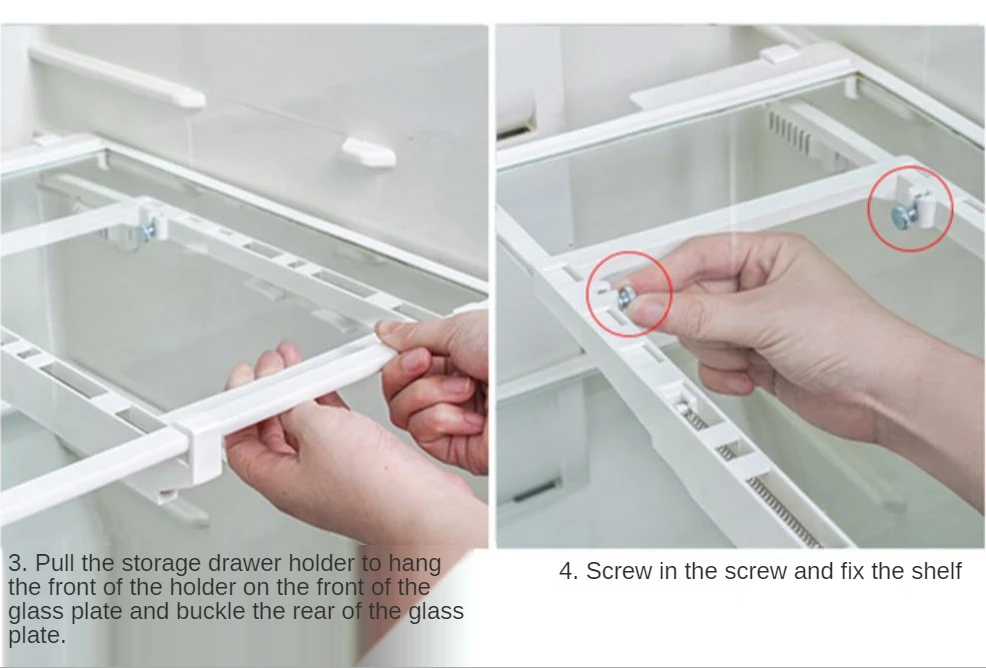 3. Pull the storage drawer holder to hang the front of the holder on the front of the glass plate and buckle the rear of the glass plate.

4. Screw in the screw and fix the shelf