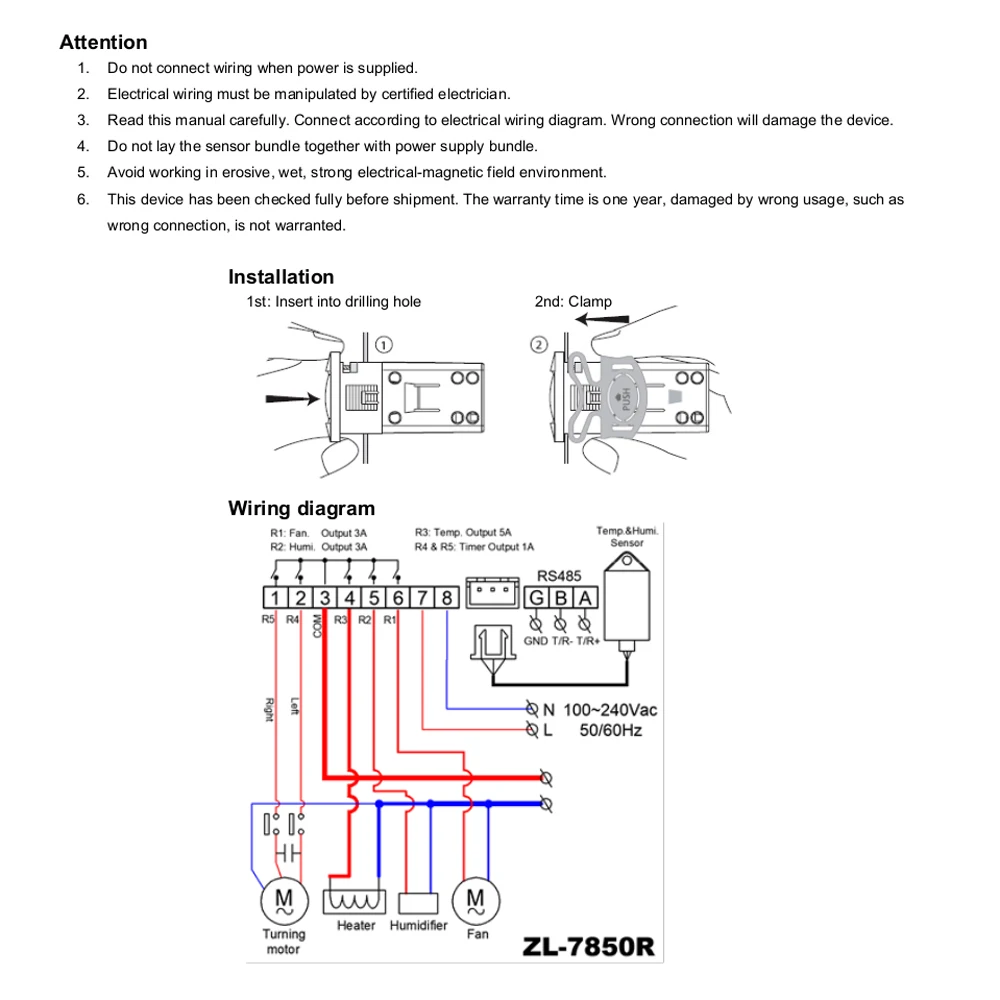 Attention

1. Do not connect wiring when power is supplied.
2. Electrical wiring must be manipulated by certified electrician.
3. Read this manual carefully. Connect according to electrical wiring diagram. Wrong connection will damage the device.
4. Do not lay the sensor bundle together with power supply bundle.
5. Avoid working in erosive, wet, strong electrical-magnetic field environment.
6. This device has been checked fully before shipment. The warranty time is one year, damaged by wrong usage, such as wrong connection, is not warranted.

Installation

1st: Insert into drilling hole

2nd: Clamp

①

②

PUSH

Wiring diagram

R1: Fan. Output 3A
R2: Humi. Output 3A

R3: Temp. Output 5A
R4 & R5: Timer Output 1A

Temp.&Humi. Sensor

RS485

1 2 3 4 5 6 7 8

G B A

R5 R4 COM R3 R2 R1

GND T/R- T/R+

Right Left

N 100~240Vac
L 50/60Hz

M

Turning motor

Heater

Humidifier

M

Fan

ZL-7850R