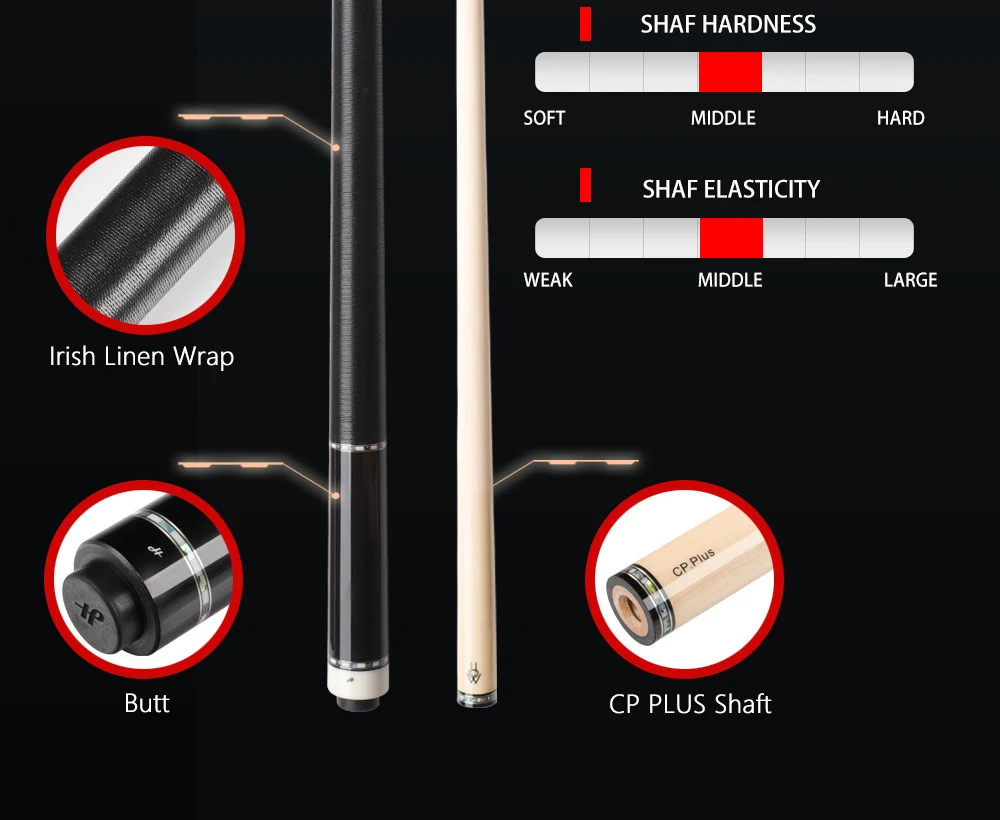 SHAF HARDNESS

SOFT MIDDLE HARD

SHAF ELASTICITY

WEAK MIDDLE LARGE

Irish Linen Wrap

Butt

CP.Plus

CP PLUS Shaft