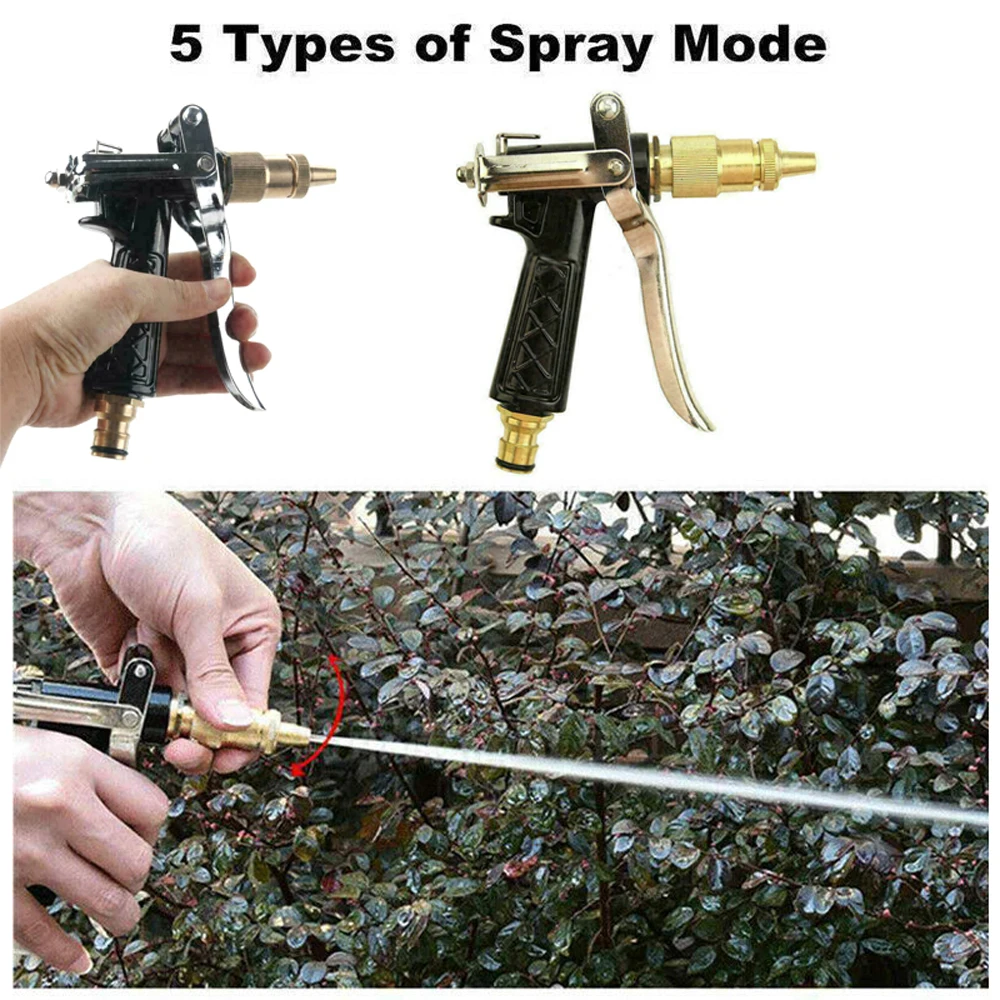 5 Types of Spray Mode