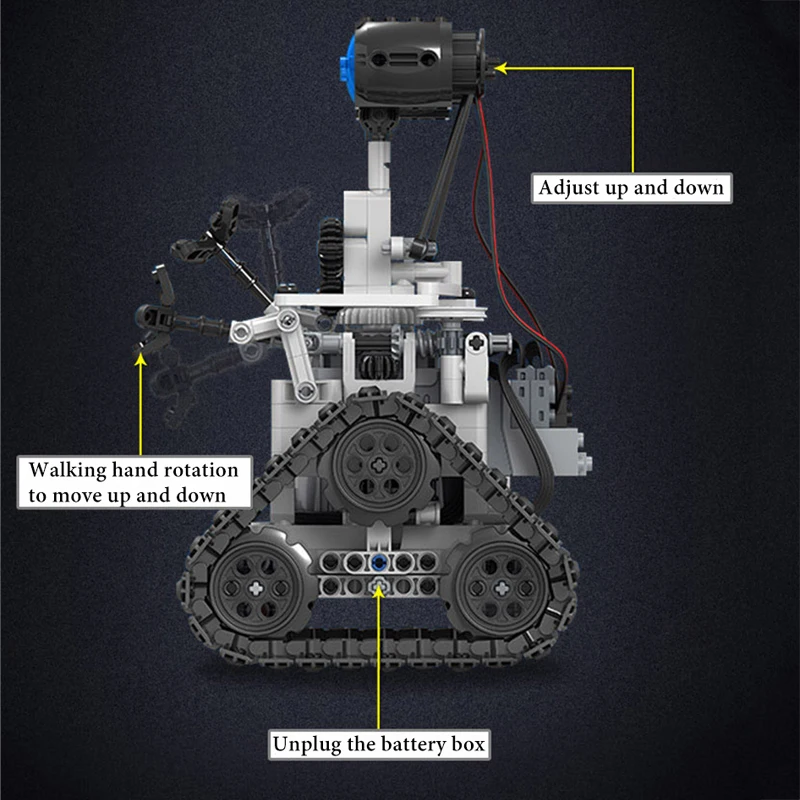 Adjust up and down

Walking hand rotation to move up and down

Unplug the battery box