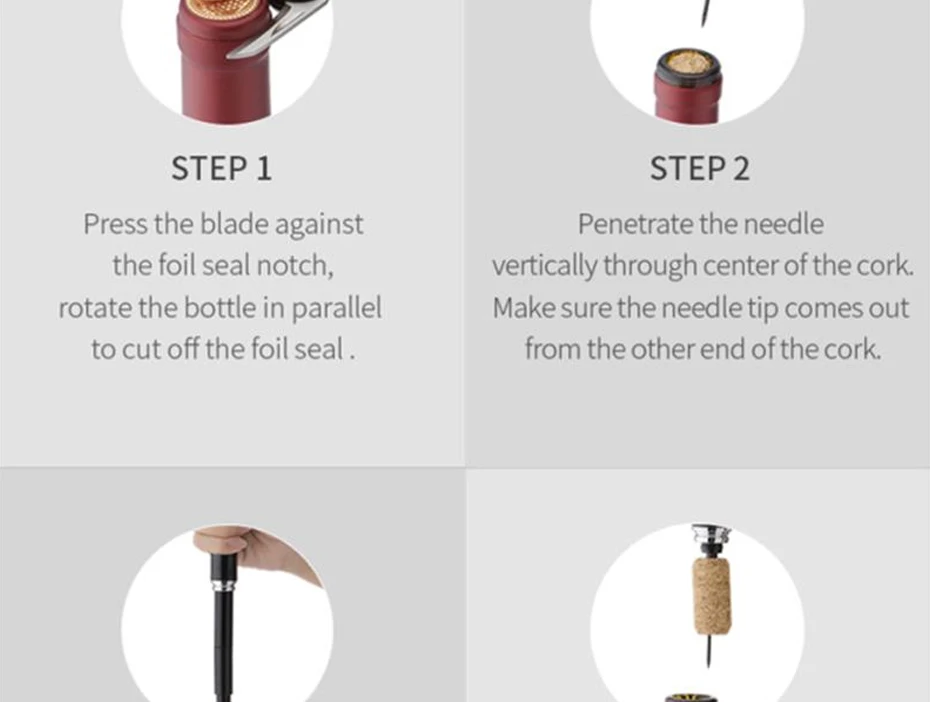 STEP 1

Press the blade against the foil seal notch, rotate the bottle in parallel to cut off the foil seal .

STEP 2

Penetrate the needle vertically through center of the cork. Make sure the needle tip comes out from the other end of the cork.