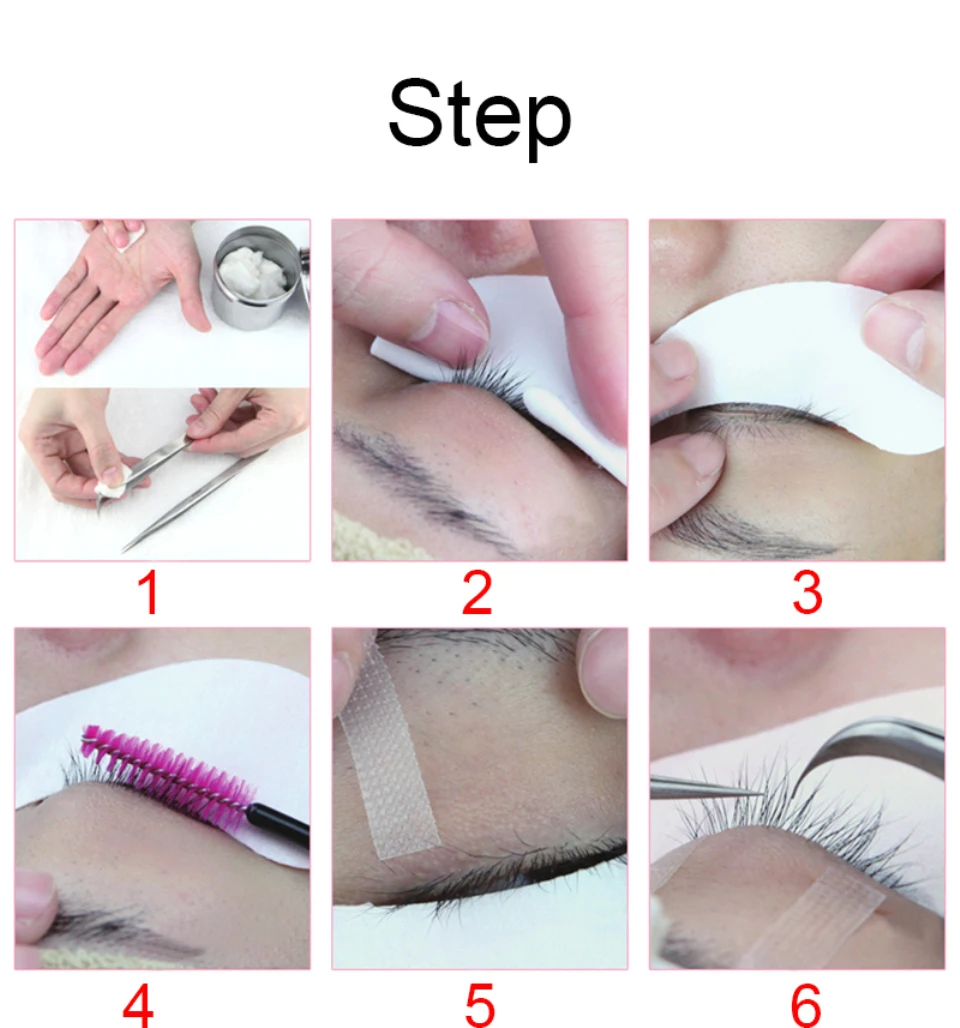 Step

1

2

3

4

5

6