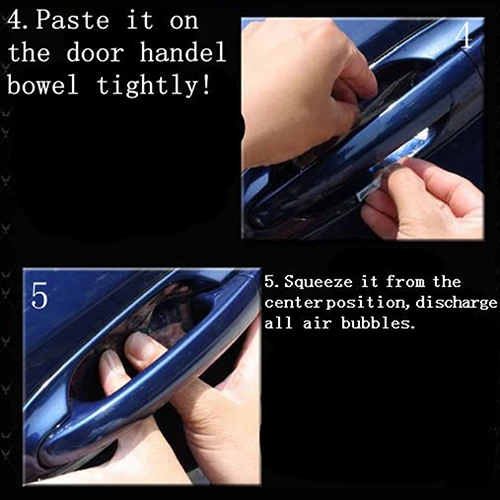 4. Paste it on the door handel bowel tightly!

4

5

5. Squeeze it from the center position, discharge all air bubbles.