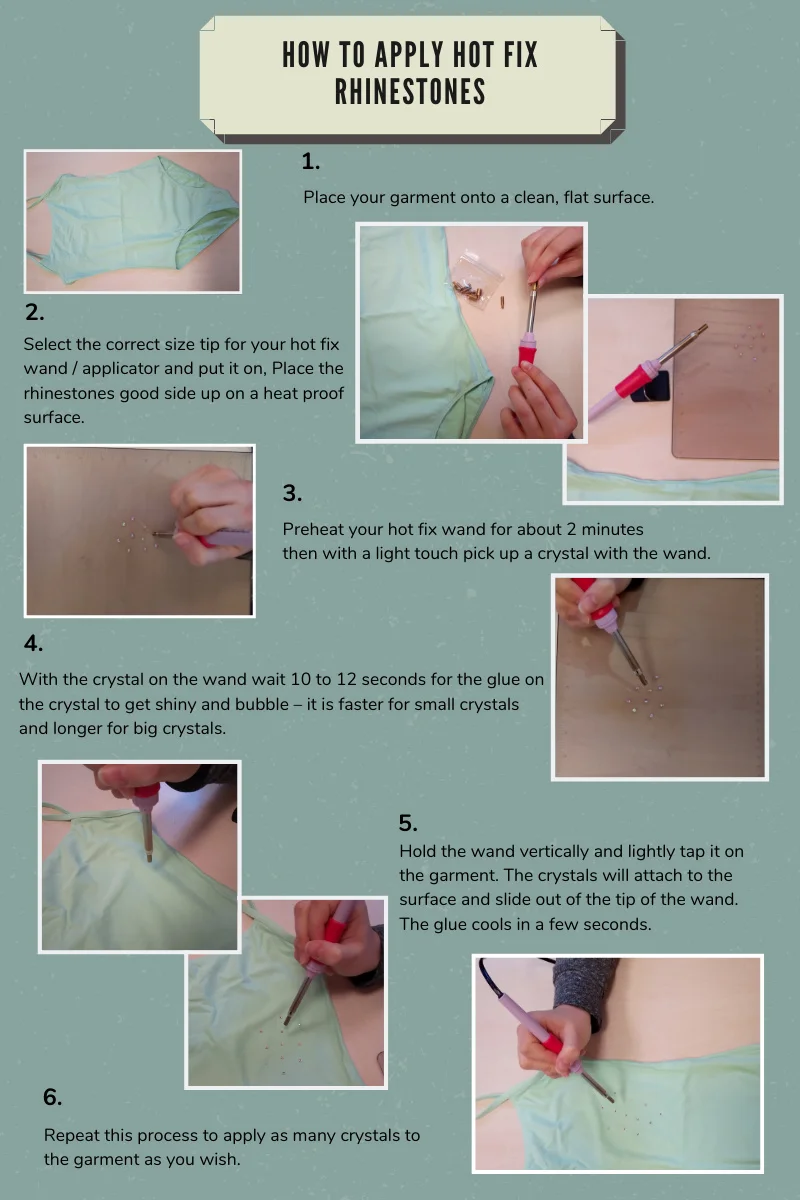 HOW TO APPLY HOT FIX RHINESTONES

1.

Place your garment onto a clean, flat surface.

2.

Select the correct size tip for your hot fix wand / applicator and put it on, Place the rhinestones good side up on a heat proof surface.

3.

Preheat your hot fix wand for about 2 minutes then with a light touch pick up a crystal with the wand.

4.

With the crystal on the wand wait 10 to 12 seconds for the glue on the crystal to get shiny and bubble – it is faster for small crystals and longer for big crystals.

5.

Hold the wand vertically and lightly tap it on the garment. The crystals will attach to the surface and slide out of the tip of the wand. The glue cools in a few seconds.

6.

Repeat this process to apply as many crystals to the garment as you wish.