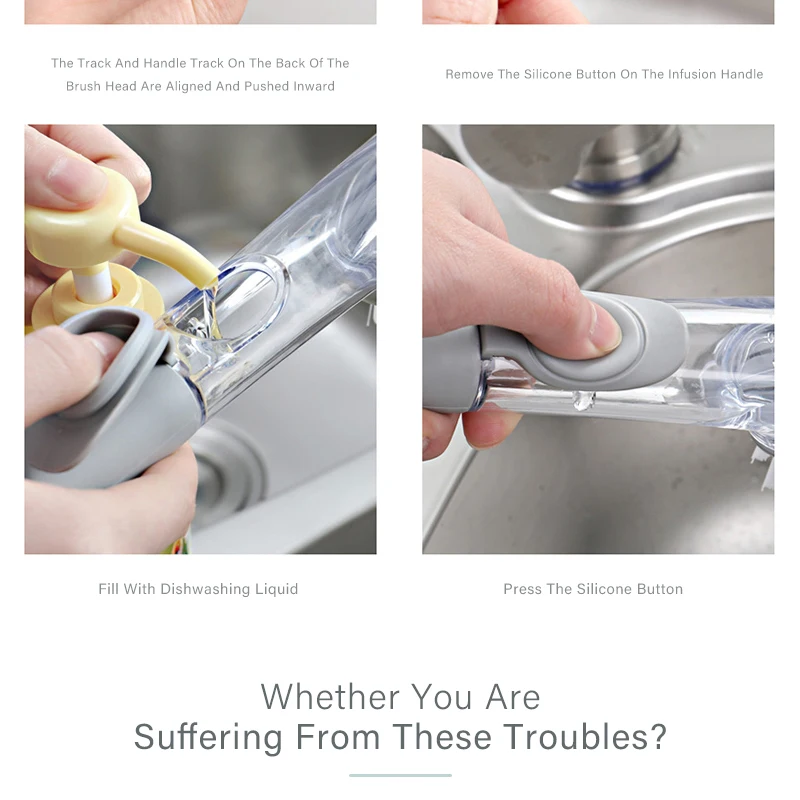 The Track And Handle Track On The Back Of The Brush Head Are Aligned And Pushed Inward

Remove The Silicone Button On The Infusion Handle

Fill With Dishwashing Liquid

Press The Silicone Button

Whether You Are
Suffering From These Troubles?