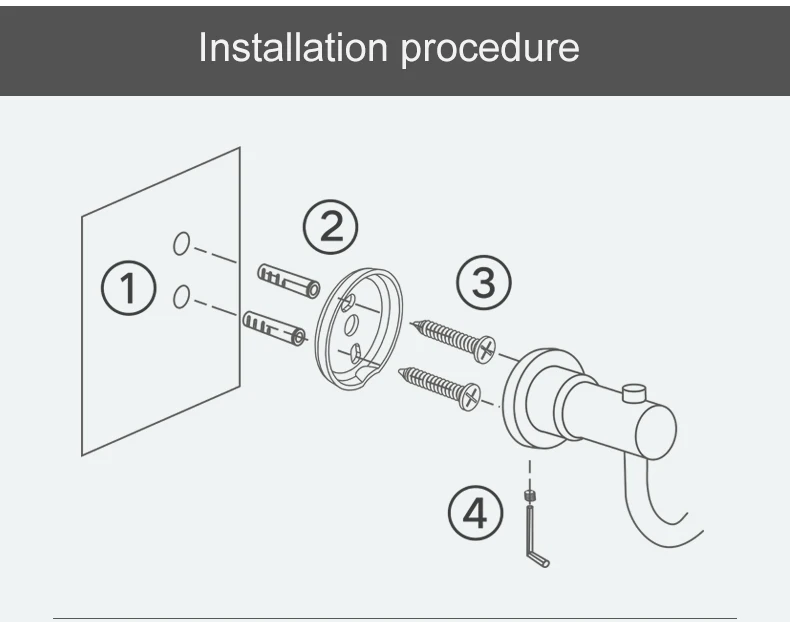 Installation procedure

①

②

③

④