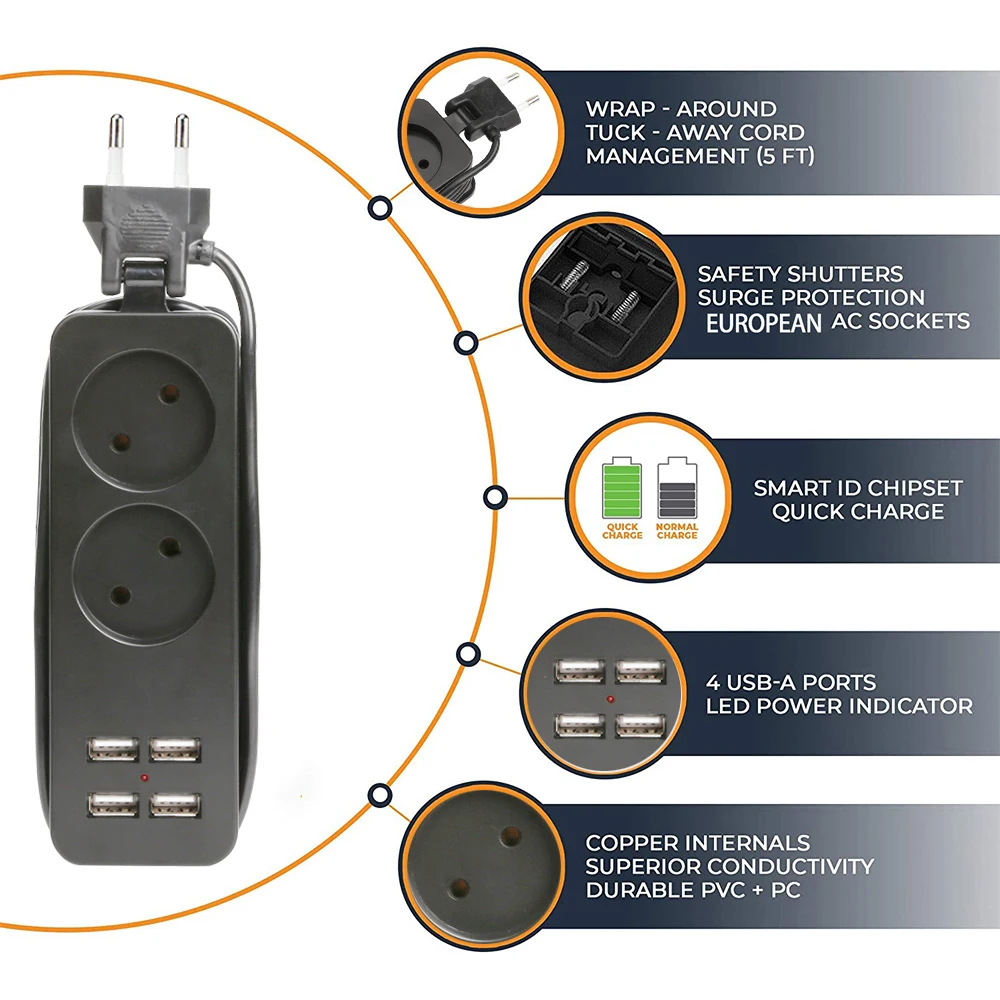 WRAP - AROUND
TUCK - AWAY CORD
MANAGEMENT (5 FT)

SAFETY SHUTTERS
SURGE PROTECTION
EUROPEAN AC SOCKETS

QUICK CHARGE

NORMAL CHARGE

SMART ID CHIPSET
QUICK CHARGE

4 USB-A PORTS
LED POWER INDICATOR

COPPER INTERNALS
SUPERIOR CONDUCTIVITY
DURABLE PVC + PC