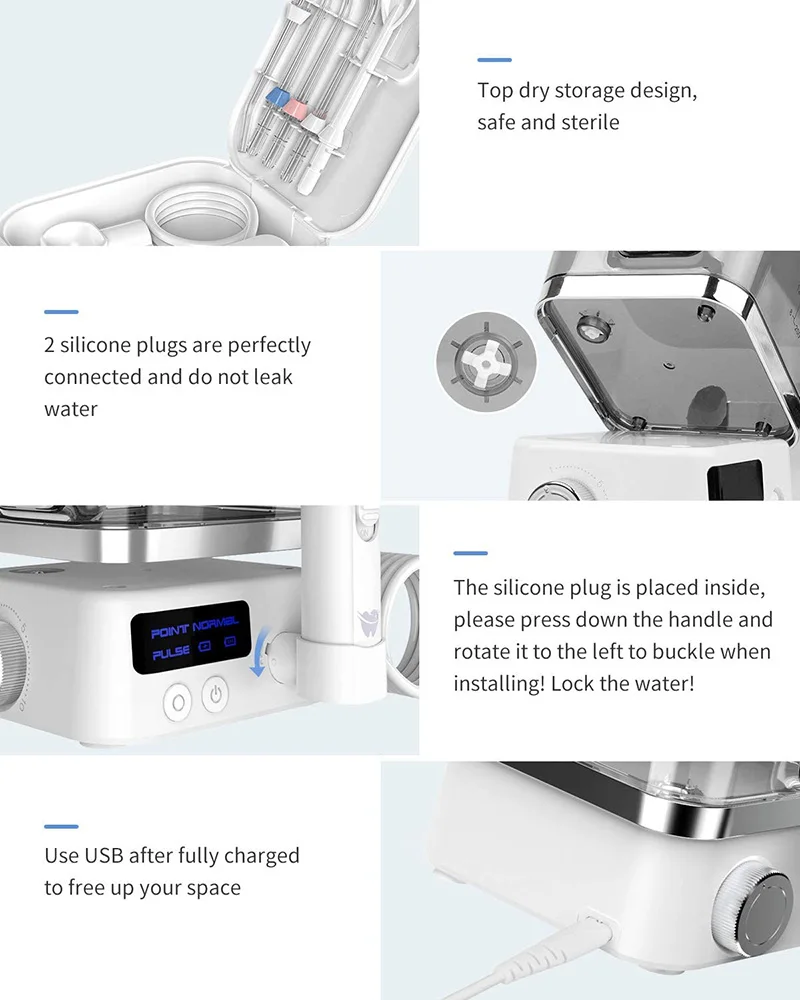 Top dry storage design, safe and sterile

2 silicone plugs are perfectly connected and do not leak water

POINT NORMAL
PULSE

The silicone plug is placed inside, please press down the handle and rotate it to the left to buckle when installing! Lock the water!

Use USB after fully charged to free up your space