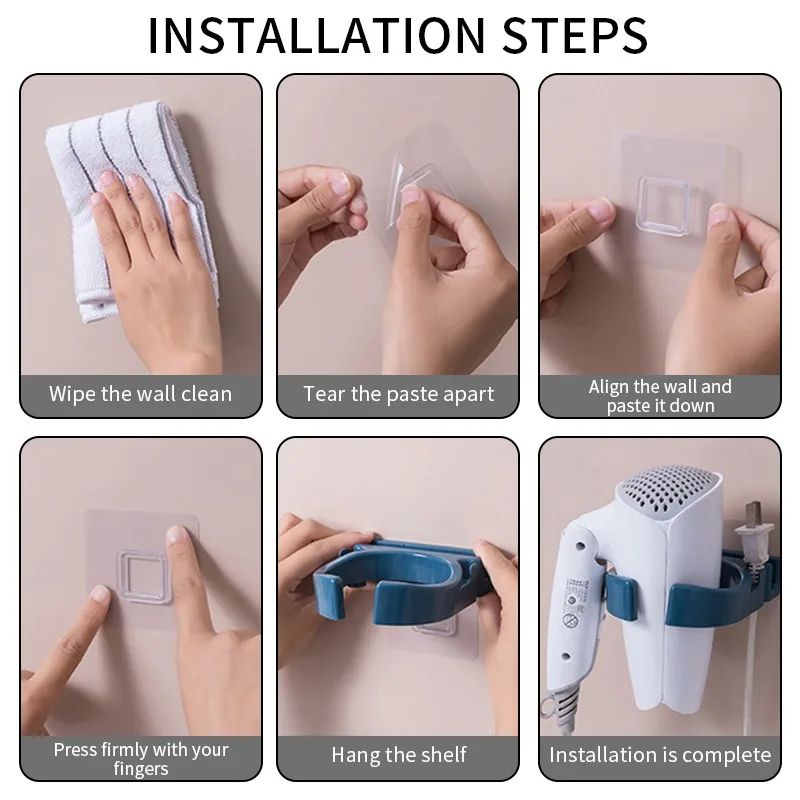 INSTALLATION STEPS

Wipe the wall clean

Tear the paste apart

Align the wall and paste it down

Press firmly with your fingers

Hang the shelf

Installation is complete