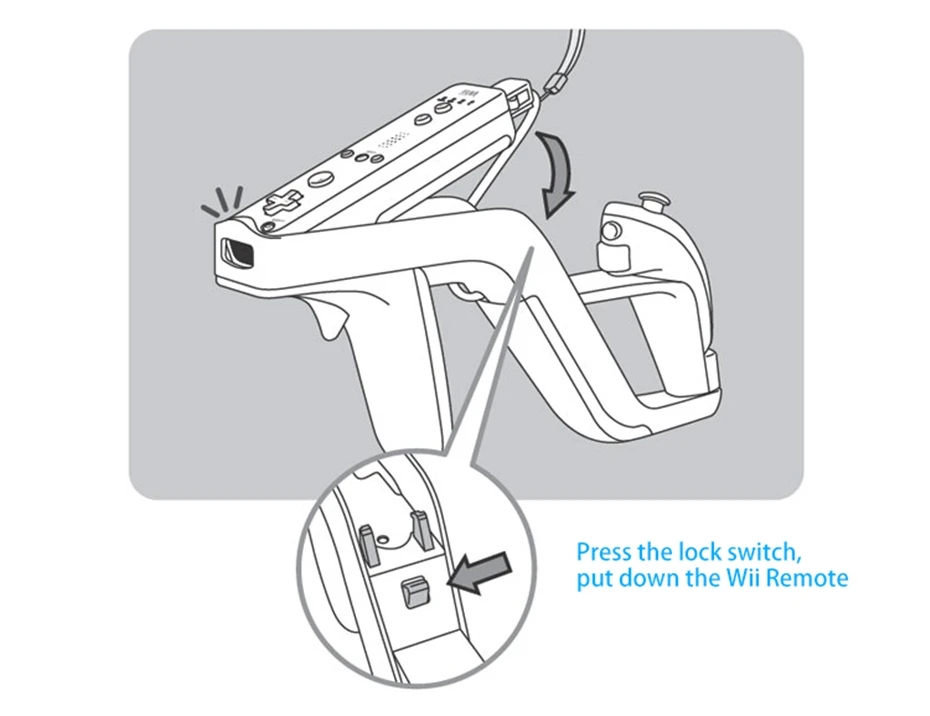 Press the lock switch,
put down the Wii Remote